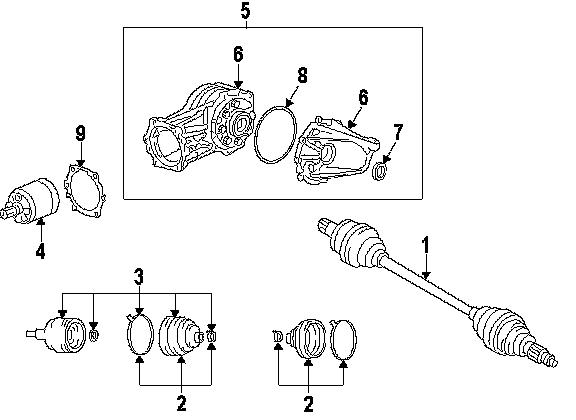 5
6
8
6
7
9
4
1
3
2
2