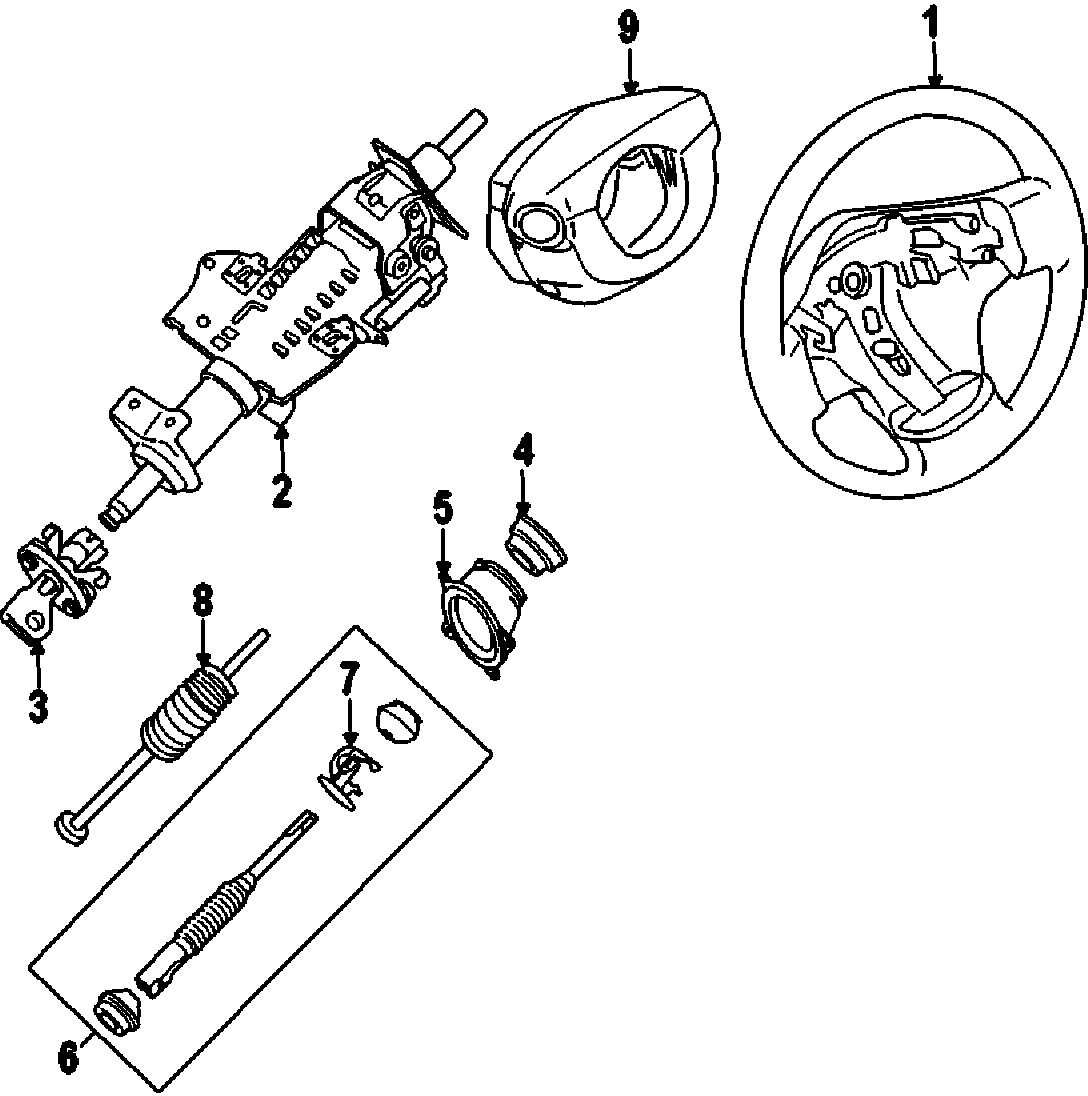 9
1
2
4
5
3
8
7
6