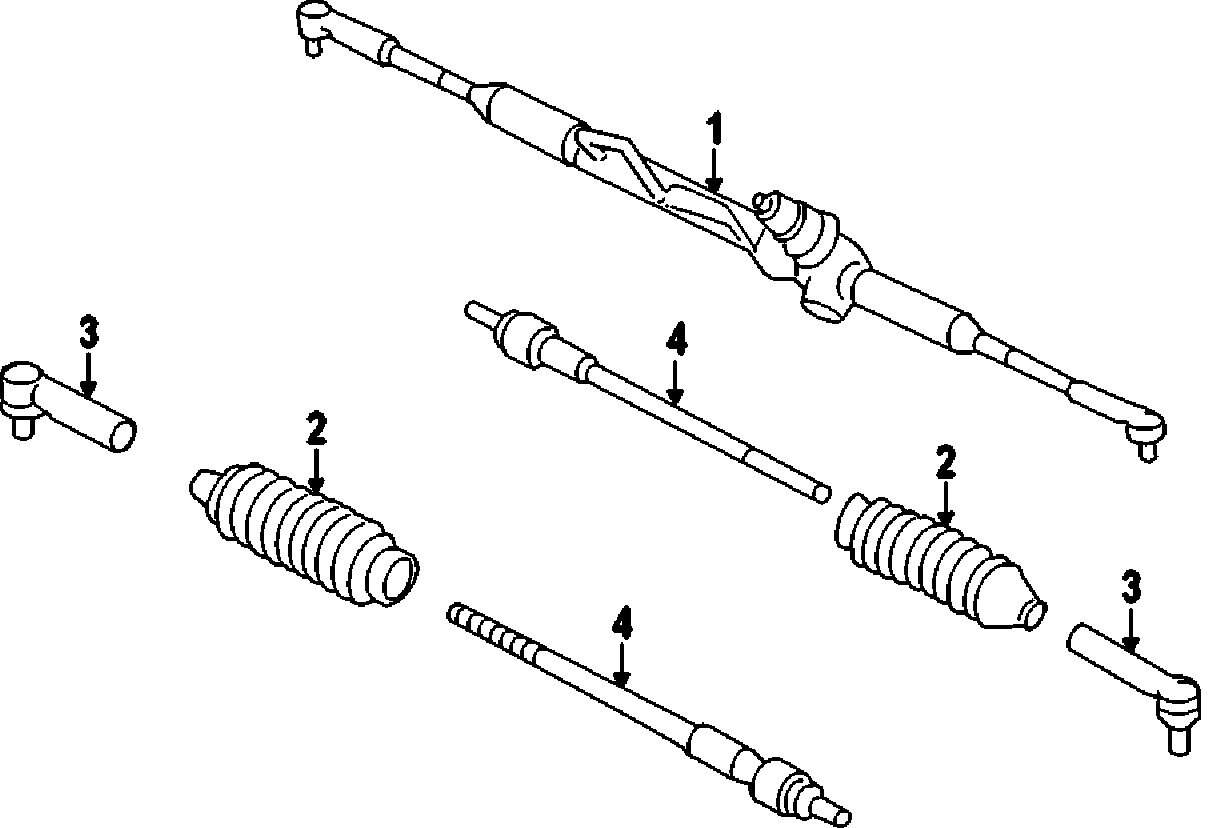 1

3

4

2

2

3

4