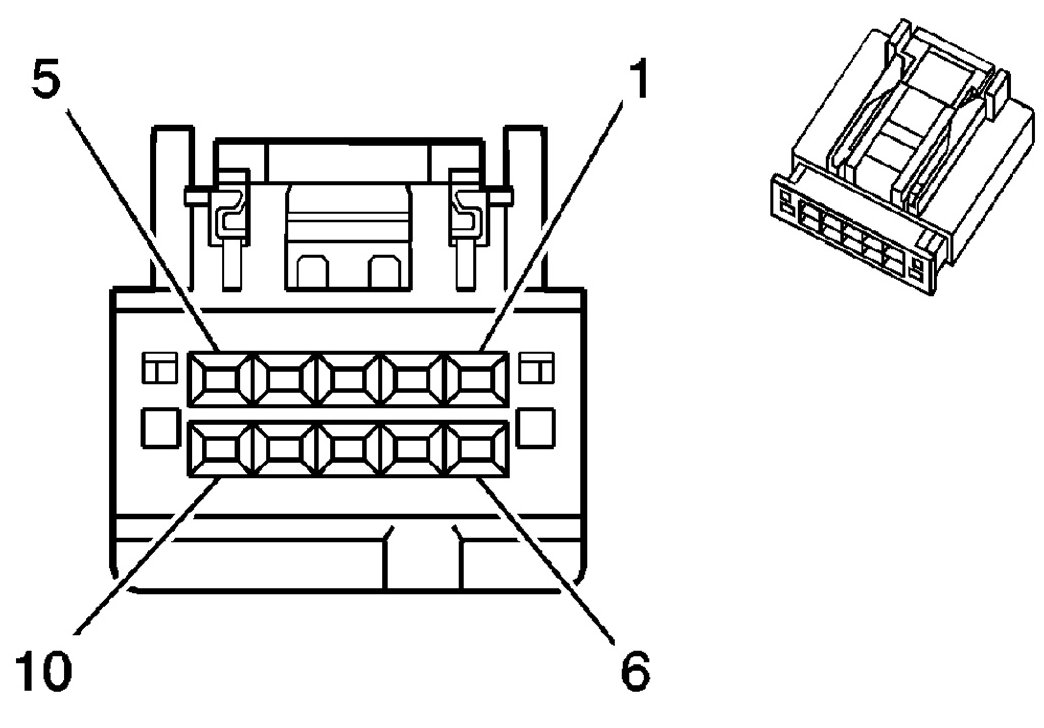 5
1
10
6