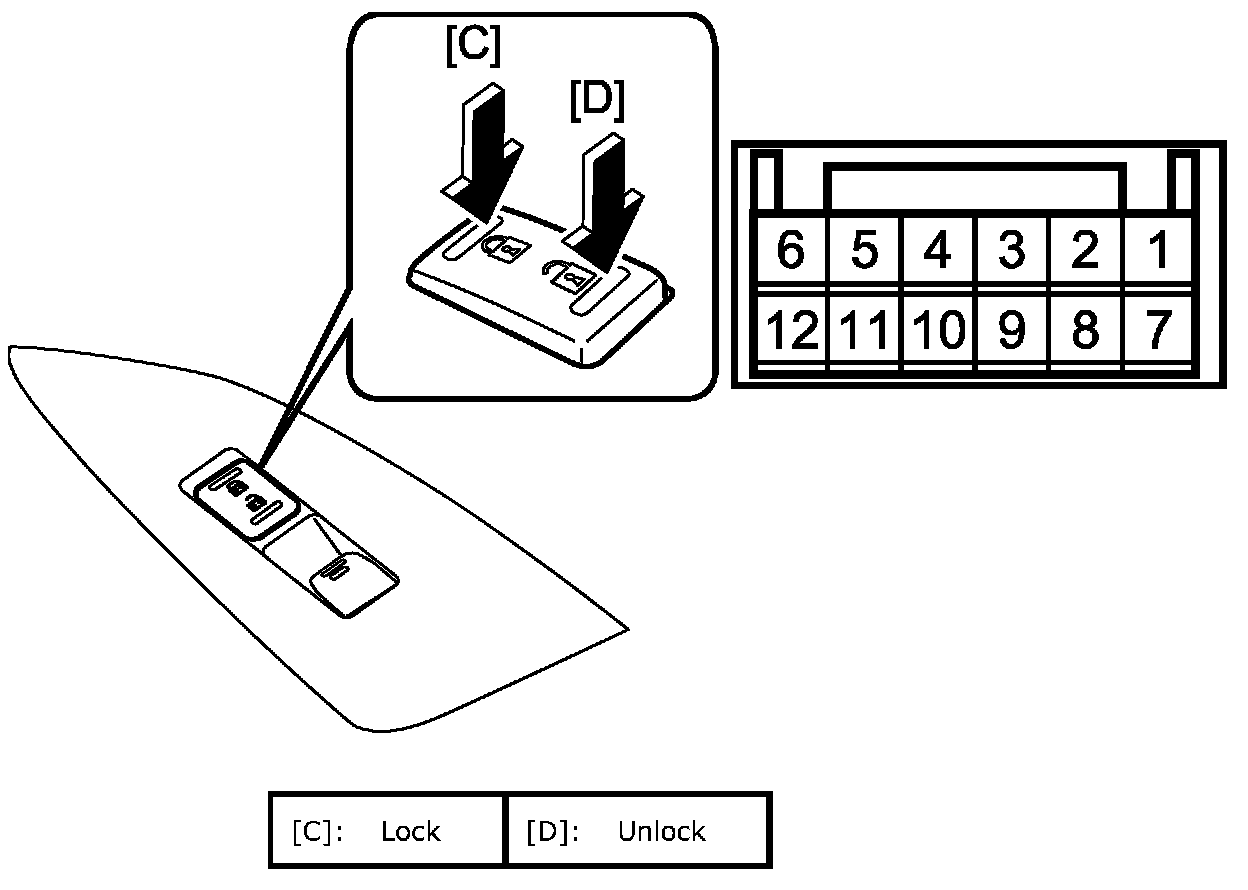 [C]

[D]

| 6 | 5 | 4 | 3 | 2 | 1 |
|---|---|---|---|---|---|
| 12 | 11 | 10 | 9 | 8 | 7 |

| [C]: Lock | [D]: Unlock |
|---|---|