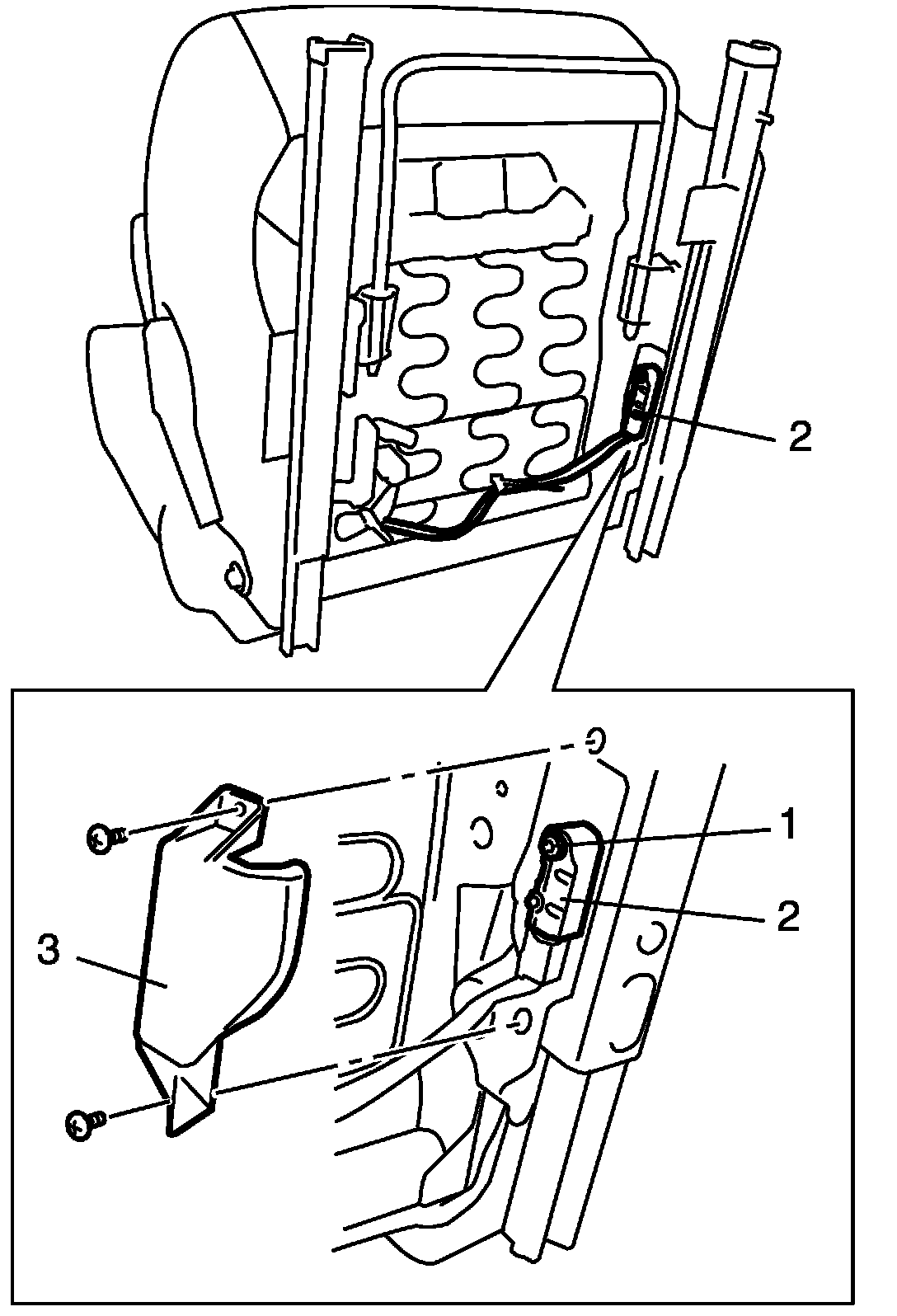 2

1
2
3