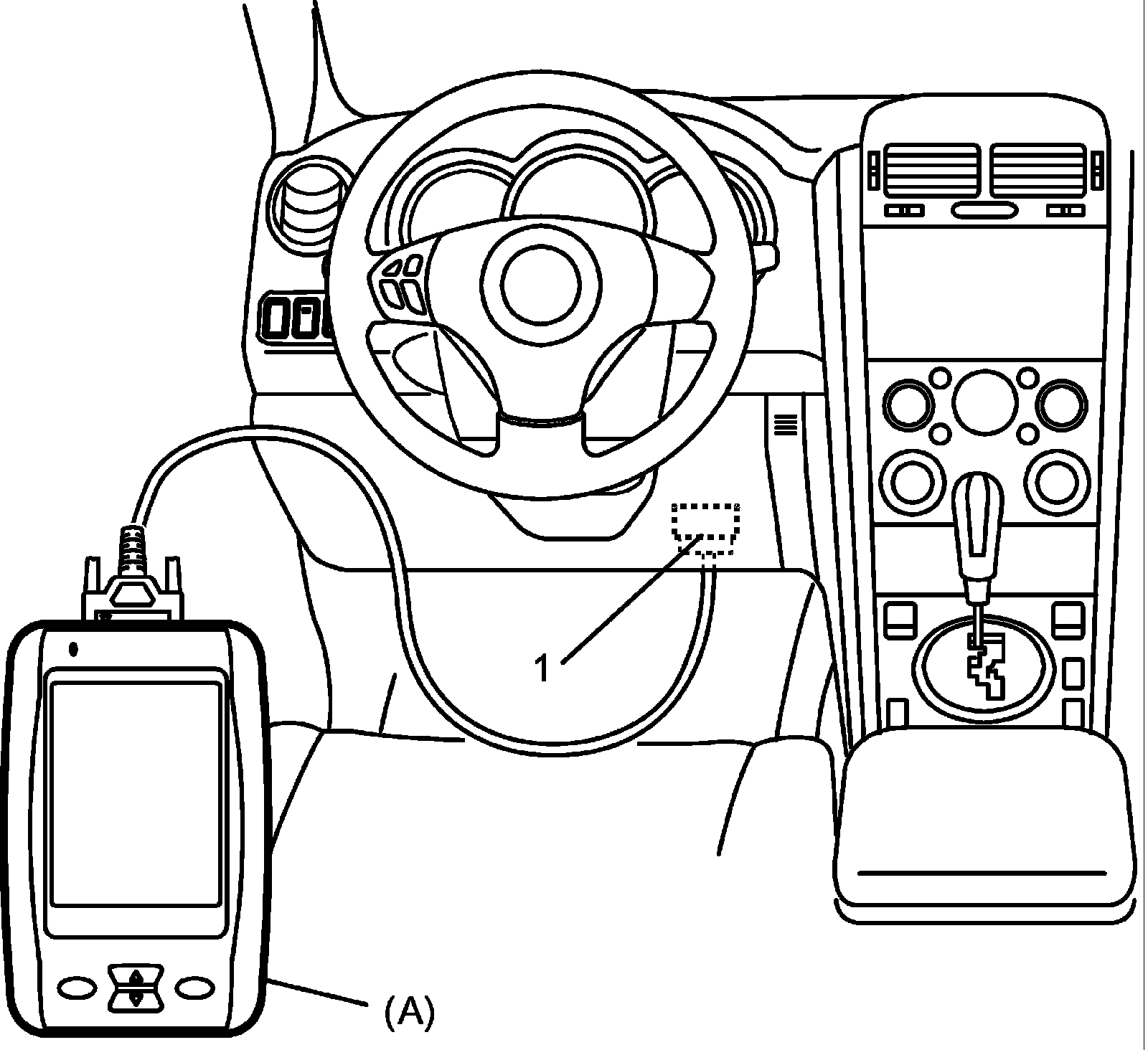 1

(A)