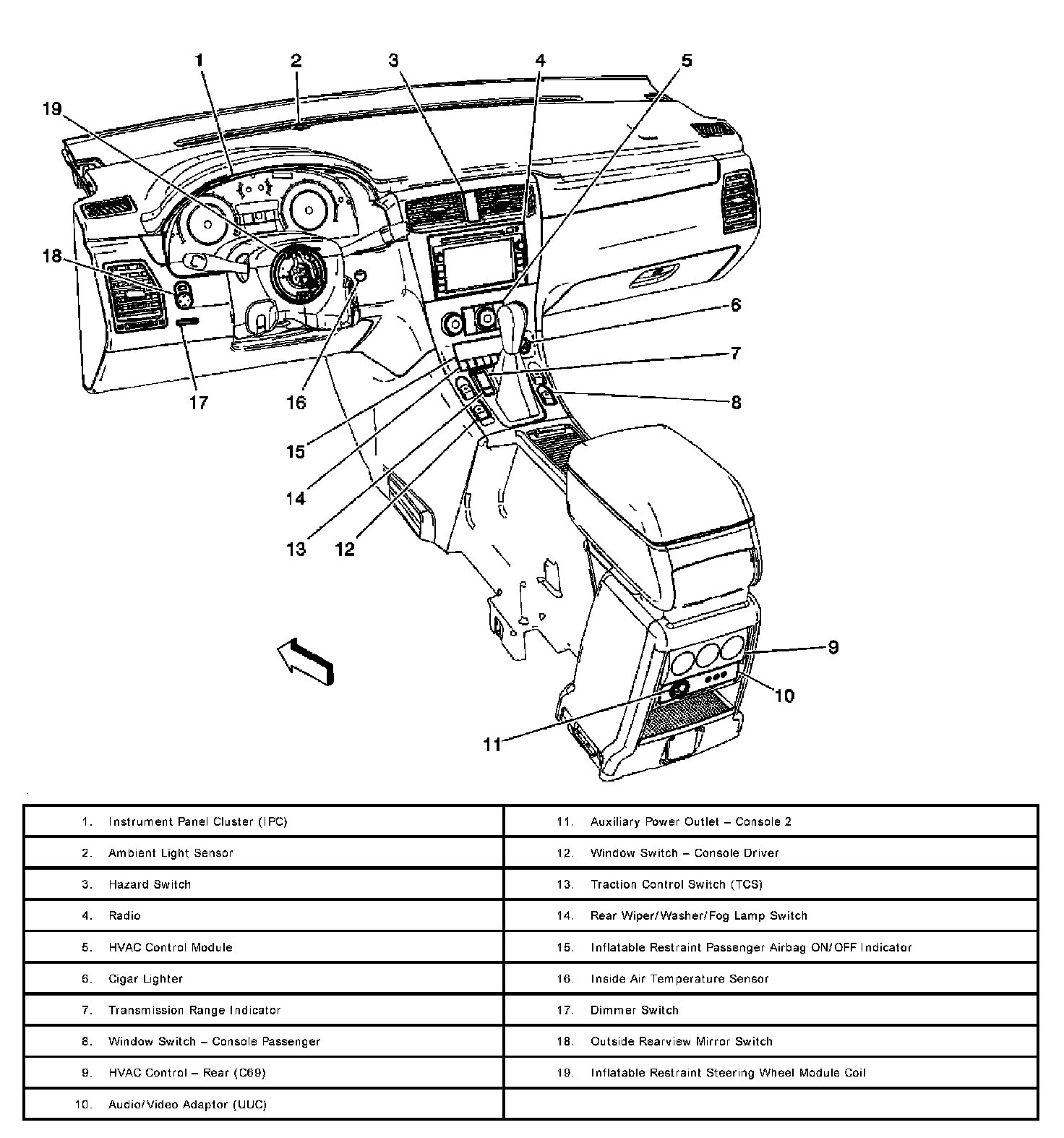 1
2
3
4
5
19
18
6
7
8
17
16
15
14
13
12
9
10
11

| | |
|---|---|
| 1. Instrument Panel Cluster (IPC) | 11. Auxiliary Power Outlet – Console 2 |
| 2. Ambient Light Sensor | 12. Window Switch – Console Driver |
| 3. Hazard Switch | 13. Traction Control Switch (TCS) |
| 4. Radio | 14. Rear Wiper/Washer/Fog Lamp Switch |
| 5. HVAC Control Module | 15. Inflatable Restraint Passenger Airbag ON/OFF Indicator |
| 6. Cigar Lighter | 16. Inside Air Temperature Sensor |
| 7. Transmission Range Indicator | 17. Dimmer Switch |
| 8. Window Switch – Console Passenger | 18. Outside Rearview Mirror Switch |
| 9. HVAC Control – Rear (C69) | 19. Inflatable Restraint Steering Wheel Module Coil |
| 10. Audio/Video Adaptor (UUC) | |