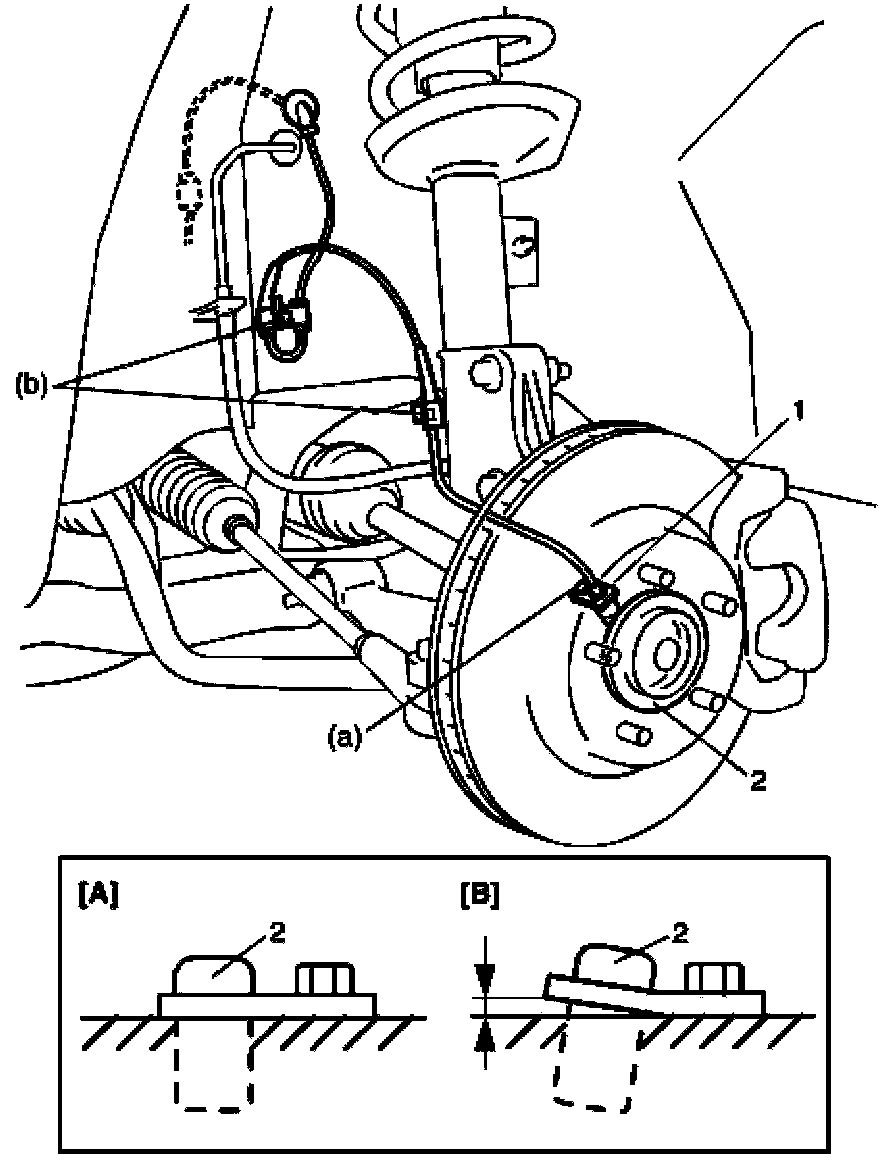 (b)
1
(a)
2
[A]
2
[B]
2