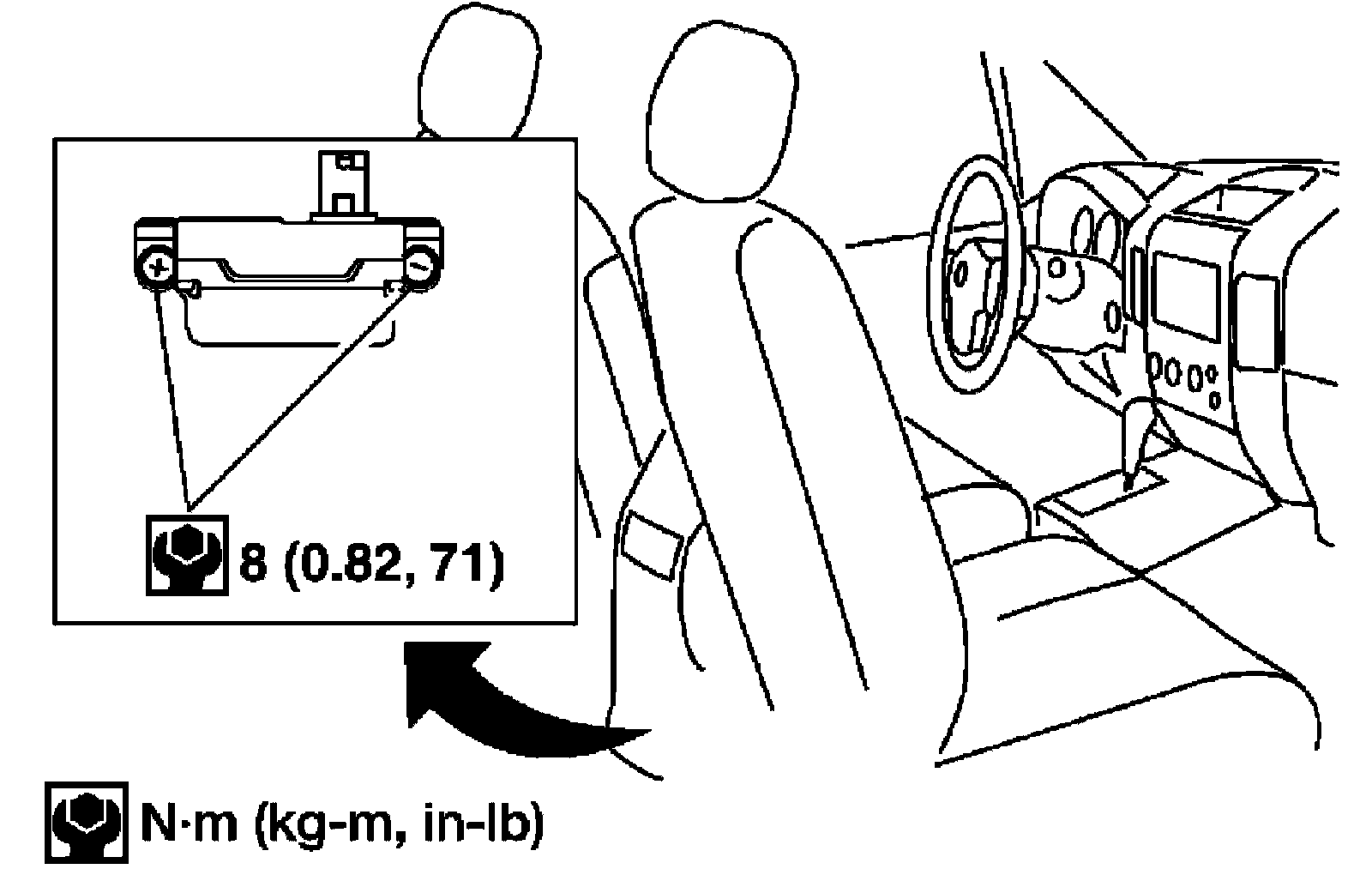 8 (0.82, 71)

N·m (kg-m, in-lb)