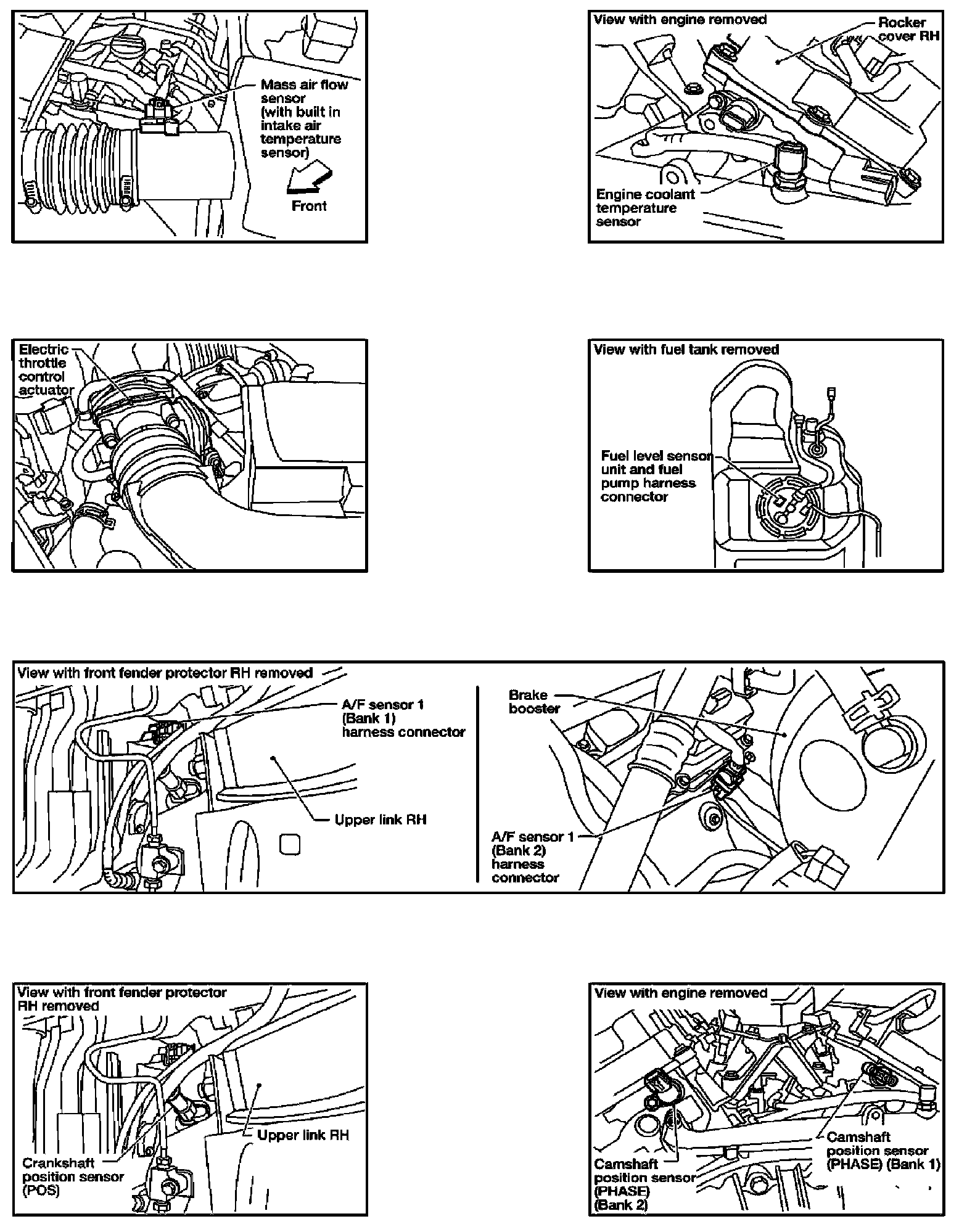 Mass air flow sensor (with built in intake air temperature sensor)

Front

View with engine removed

Rocker cover RH

Engine coolant temperature sensor

Electric throttle control actuator

View with fuel tank removed

Fuel level sensor unit and fuel pump harness connector

View with front fender protector RH removed

A/F sensor 1 (Bank 1) harness connector

Upper link RH

Brake booster

A/F sensor 1 (Bank 2) harness connector

View with front fender protector RH removed

Upper link RH

Crankshaft position sensor (POS)

View with engine removed

Camshaft position sensor (PHASE) (Bank 1)

Camshaft position sensor (PHASE) (Bank 2)