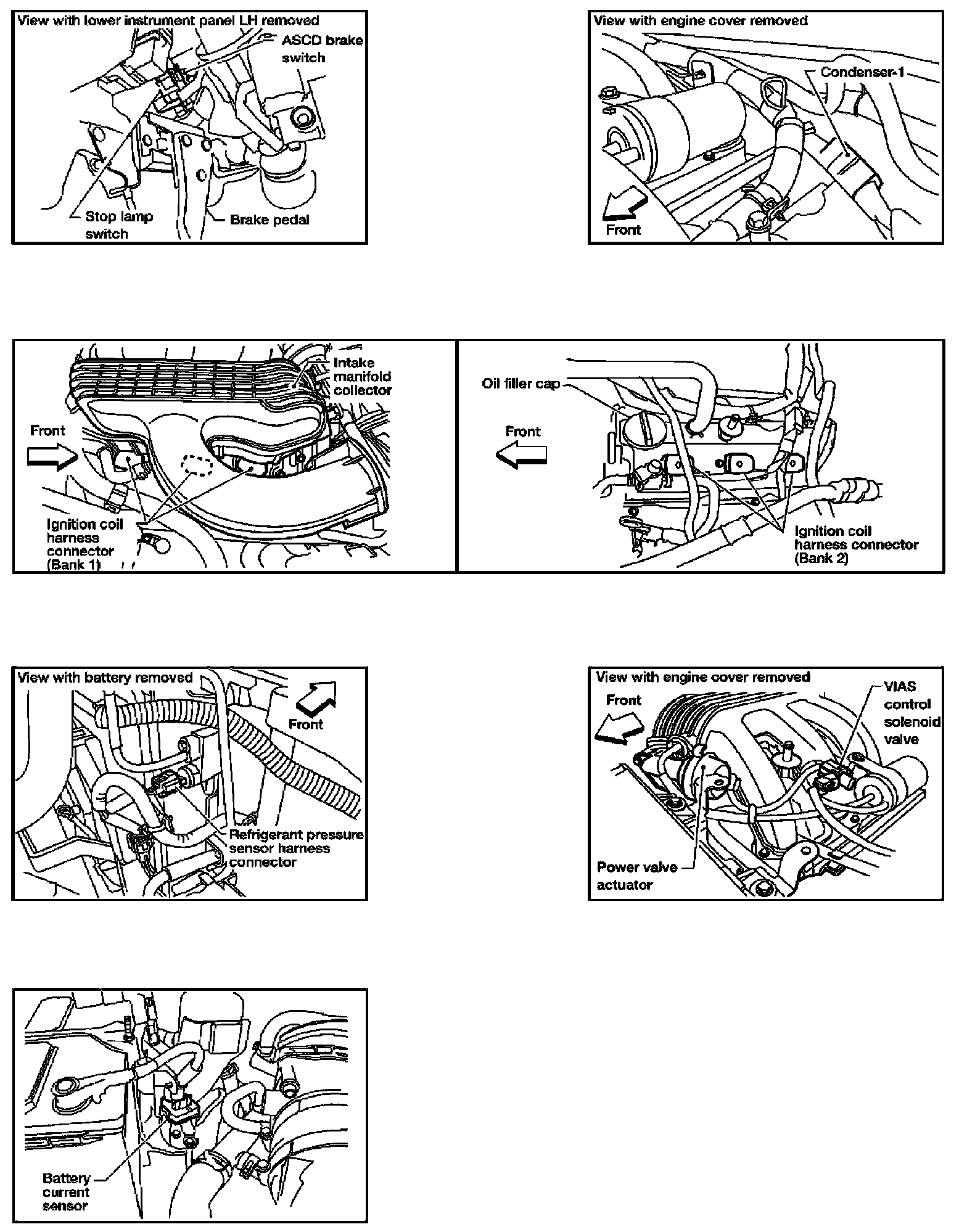 View with lower instrument panel LH removed

ASCD brake switch

Stop lamp switch

Brake pedal

View with engine cover removed

Condenser-1

Front

Intake manifold collector

Front

Ignition coil harness connector (Bank 1)

Oil filler cap

Front

Ignition coil harness connector (Bank 2)

View with battery removed

Front

Refrigerant pressure sensor harness connector

View with engine cover removed

Front

VIAS control solenoid valve

Power valve actuator

Battery current sensor