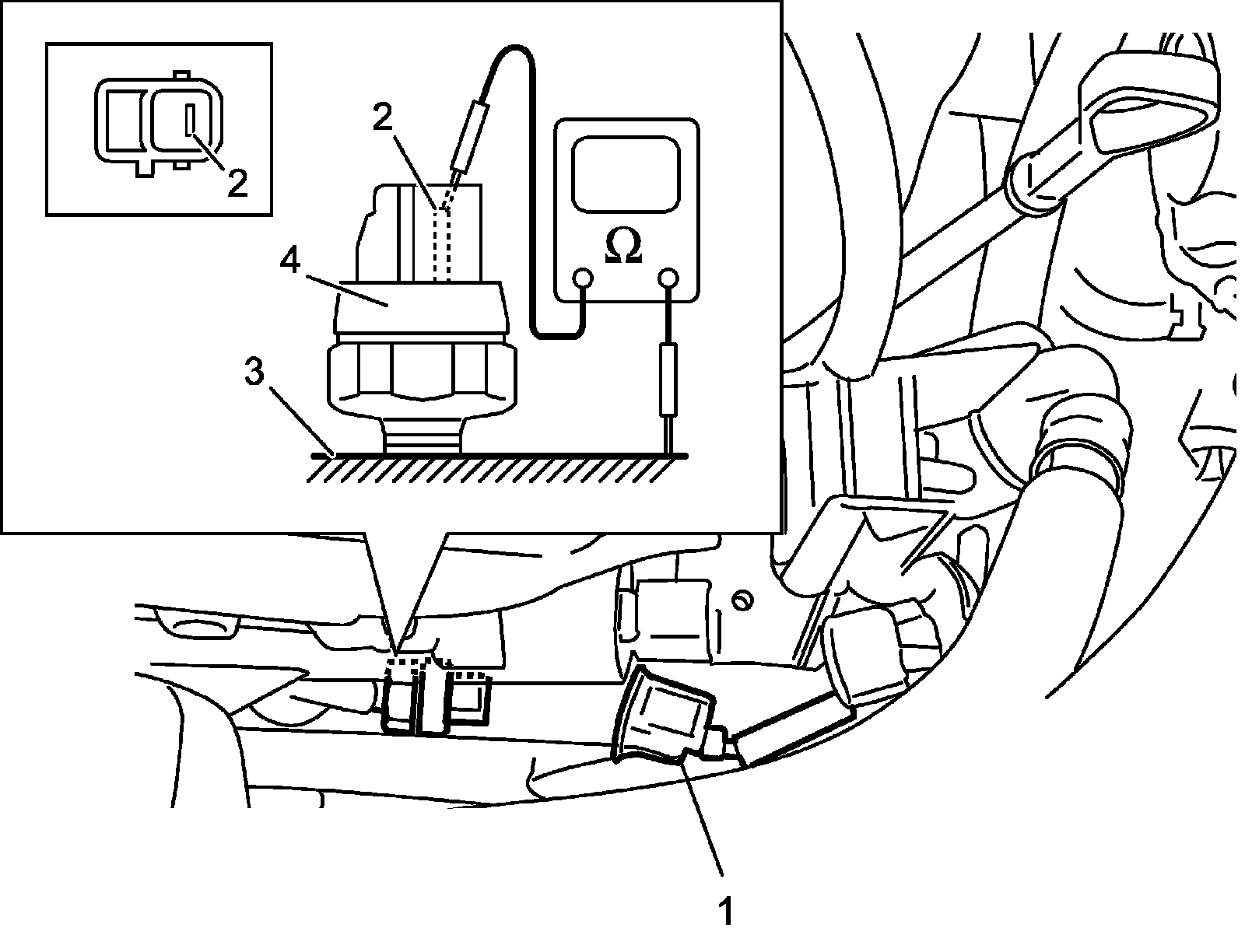 2
2
$\Omega$
4
3
1