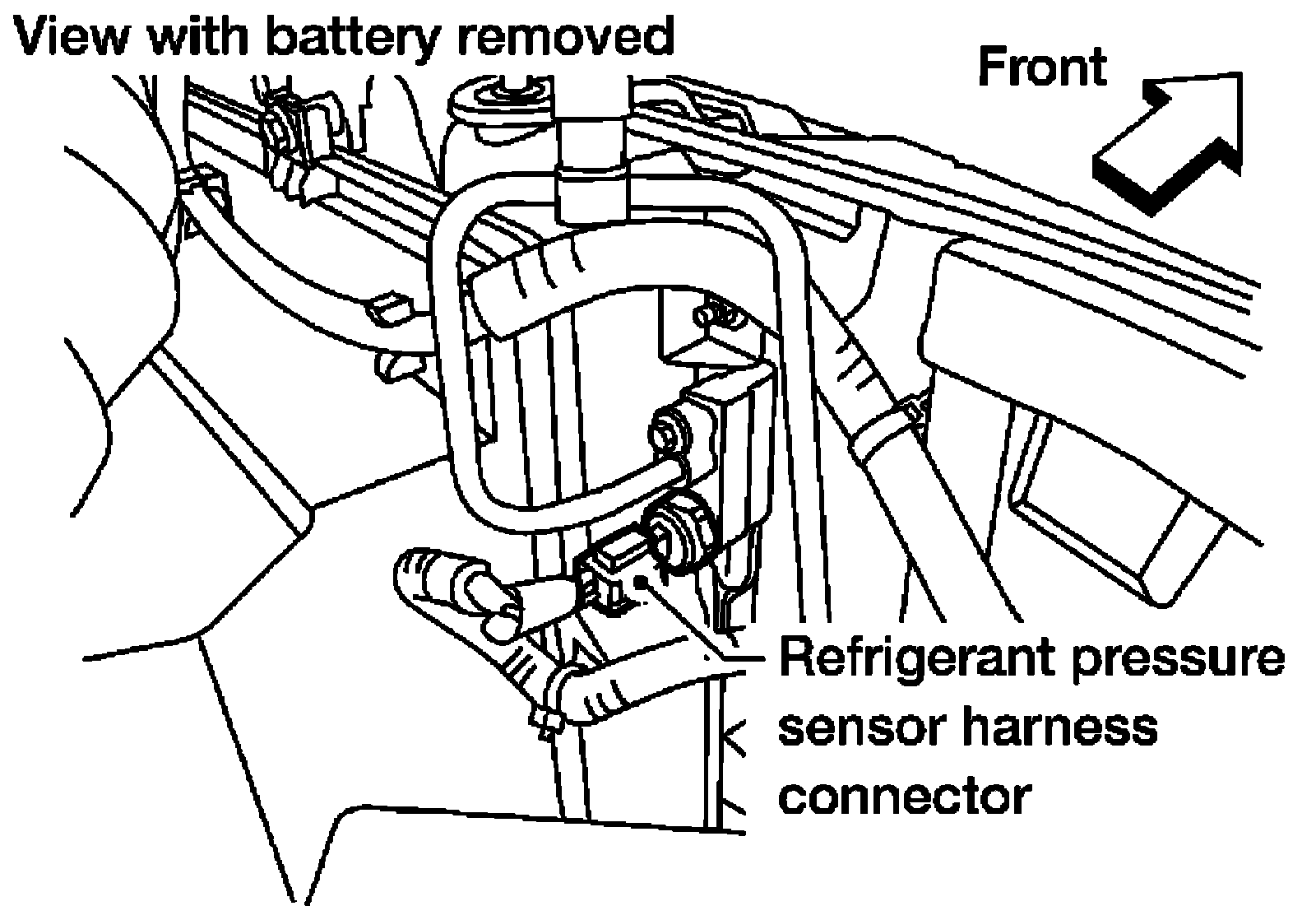 View with battery removed

Front

Refrigerant pressure sensor harness connector