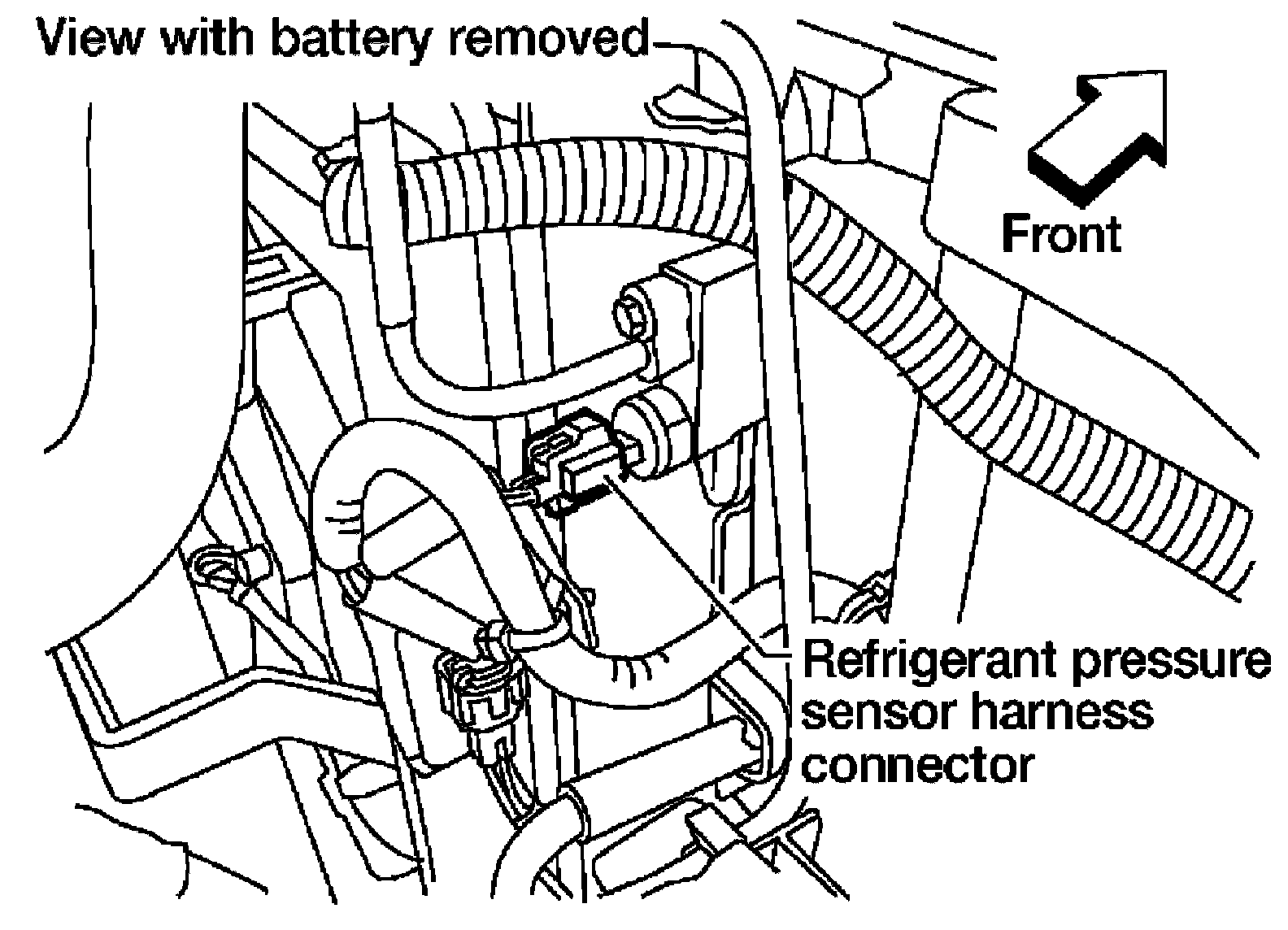 View with battery removed

Front

Refrigerant pressure sensor harness connector