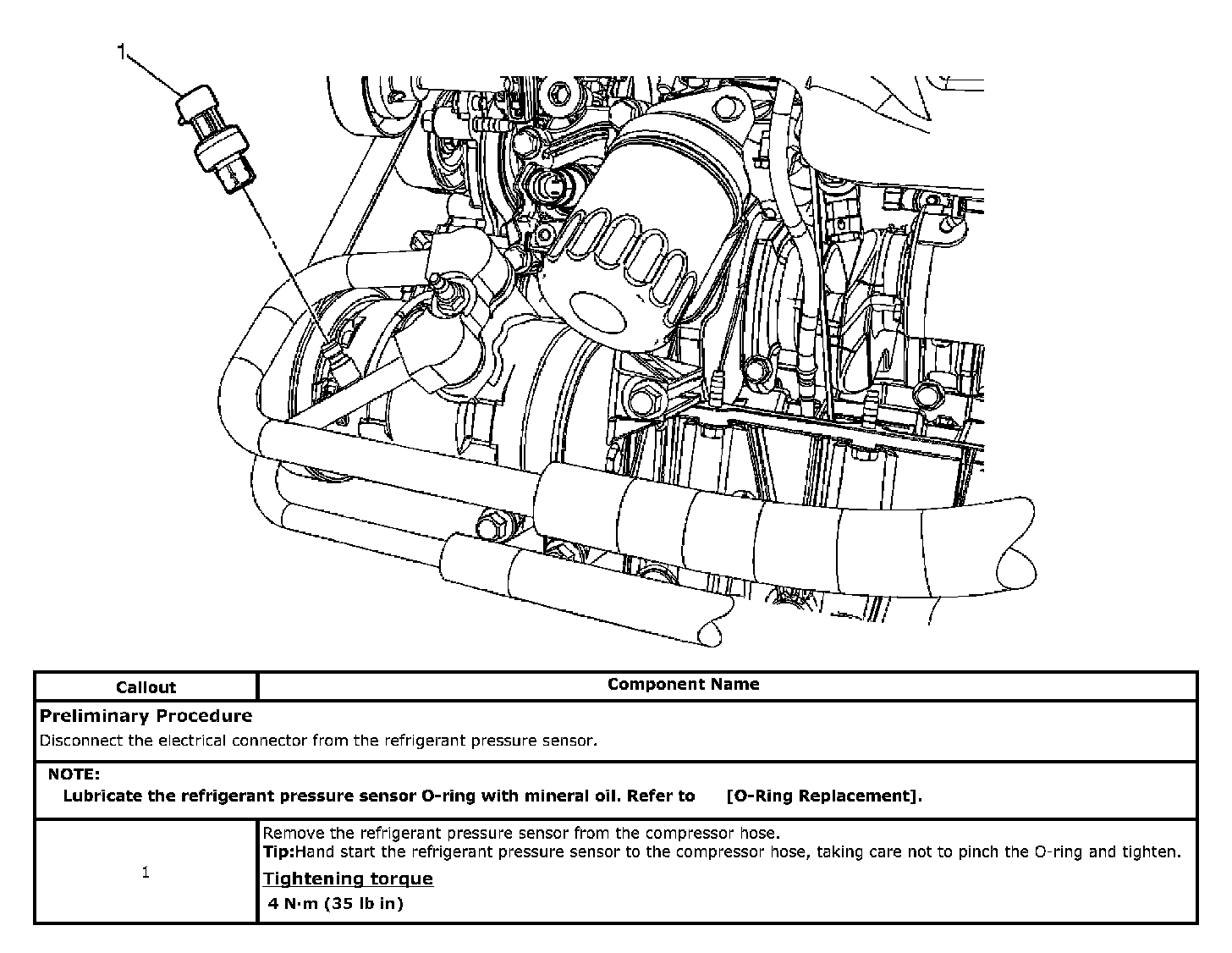 1

| Callout | Component Name |
|---|---|
| **Preliminary Procedure** Disconnect the electrical connector from the refrigerant pressure sensor. | |
| **NOTE:** **Lubricate the refrigerant pressure sensor O-ring with mineral oil. Refer to [O-Ring Replacement].** | |
| 1 | Remove the refrigerant pressure sensor from the compressor hose. **Tip:**Hand start the refrigerant pressure sensor to the compressor hose, taking care not to pinch the O-ring and tighten. **Tightening torque** **4 N·m (35 lb in)** |