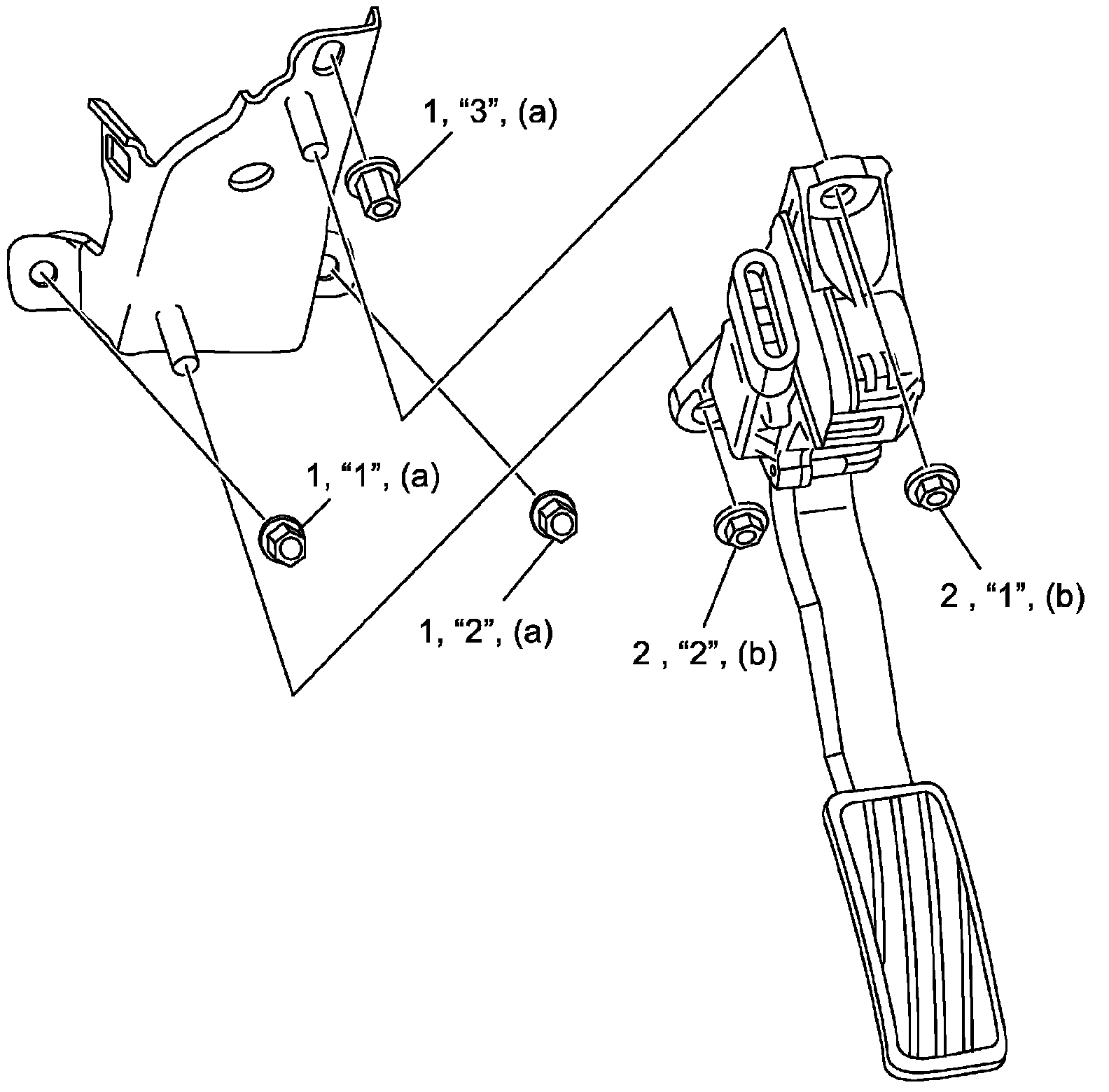 1, “3”, (a)

1, “1”, (a)

1, “2”, (a)

2 , “2”, (b)

2 , “1”, (b)