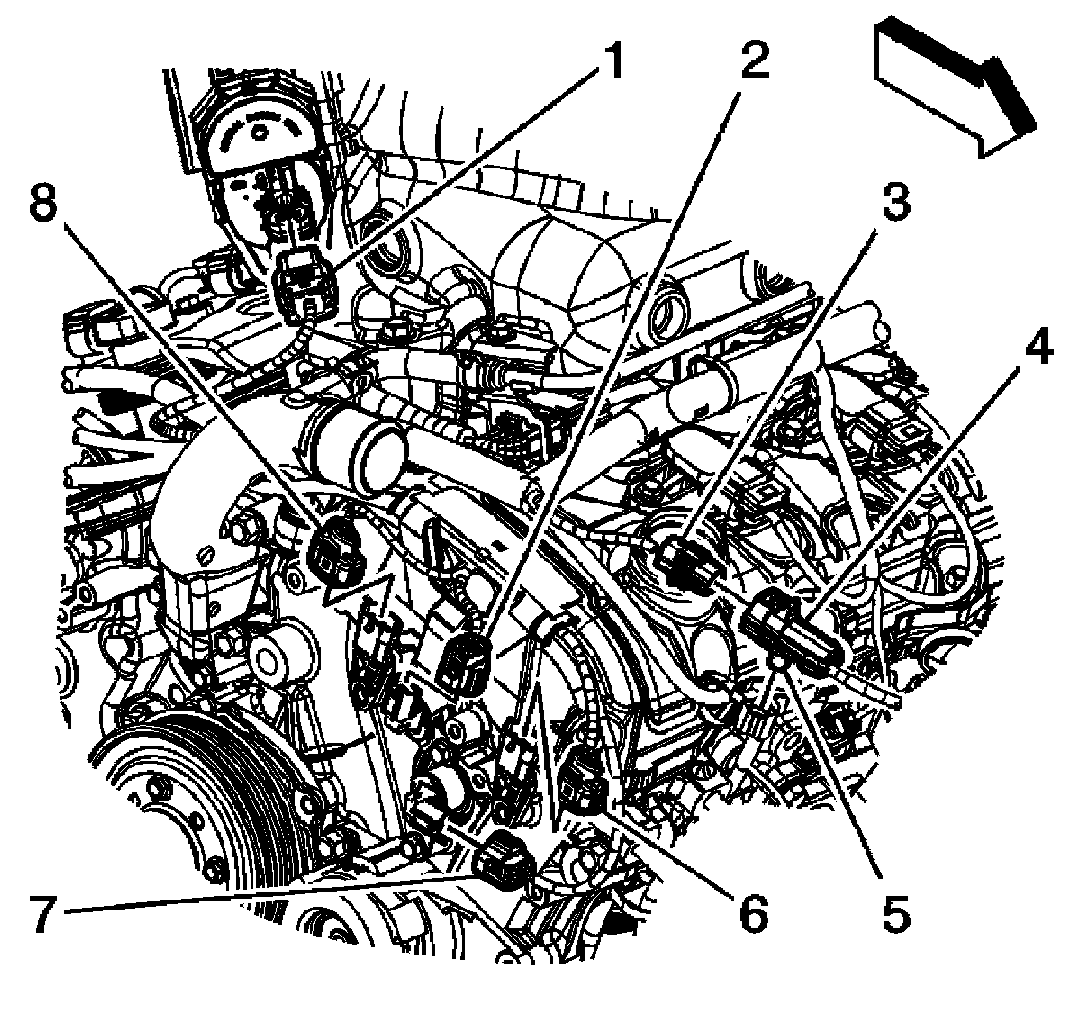 1
2
8
3
4
7
6
5