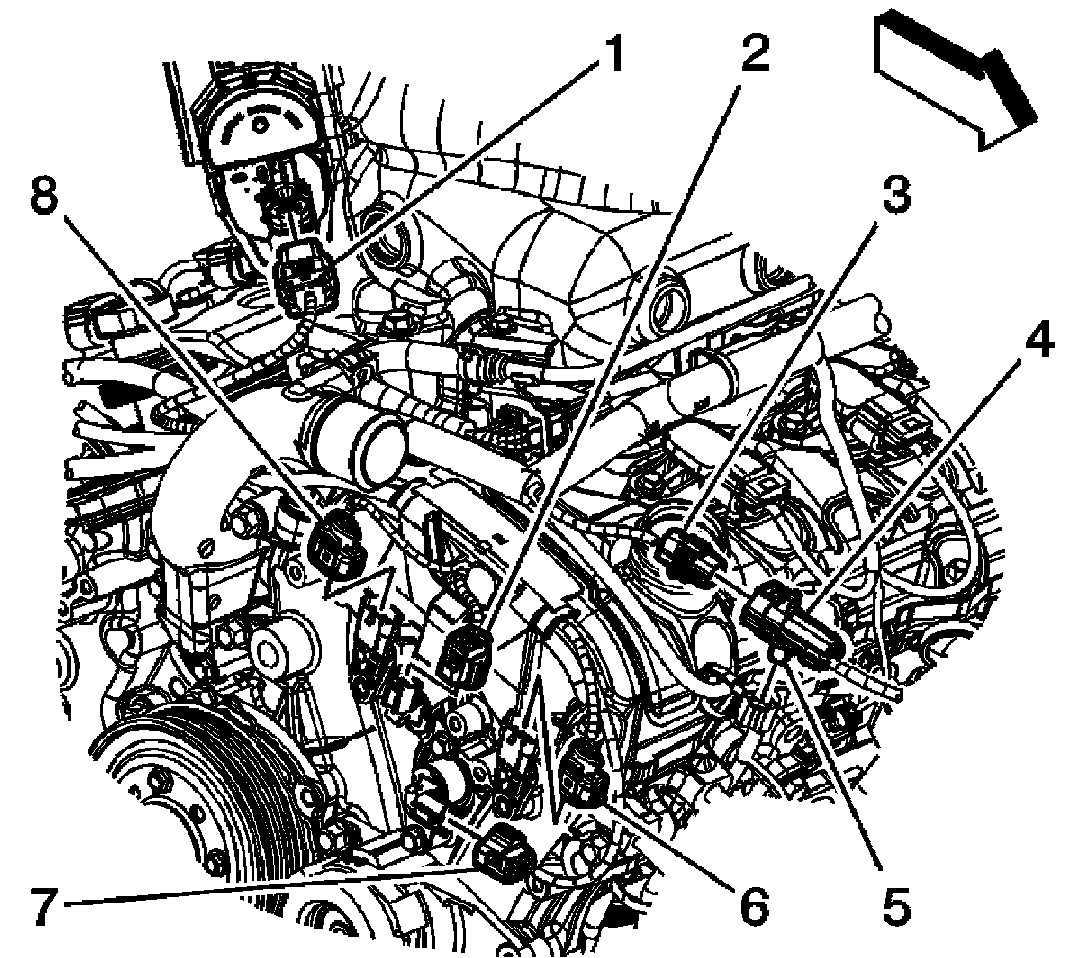 1
2
8
3
4
7
6
5