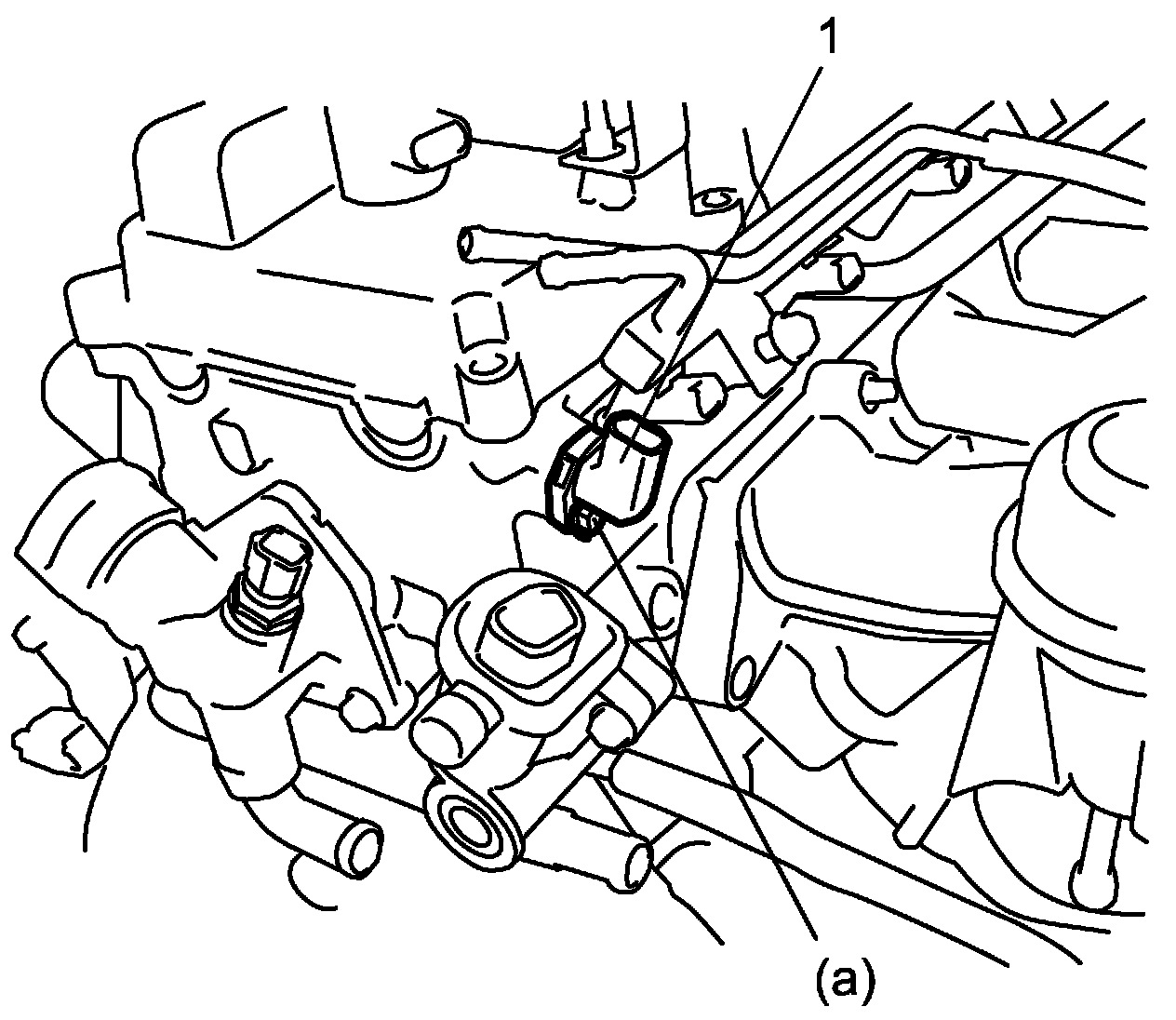 1

(a)