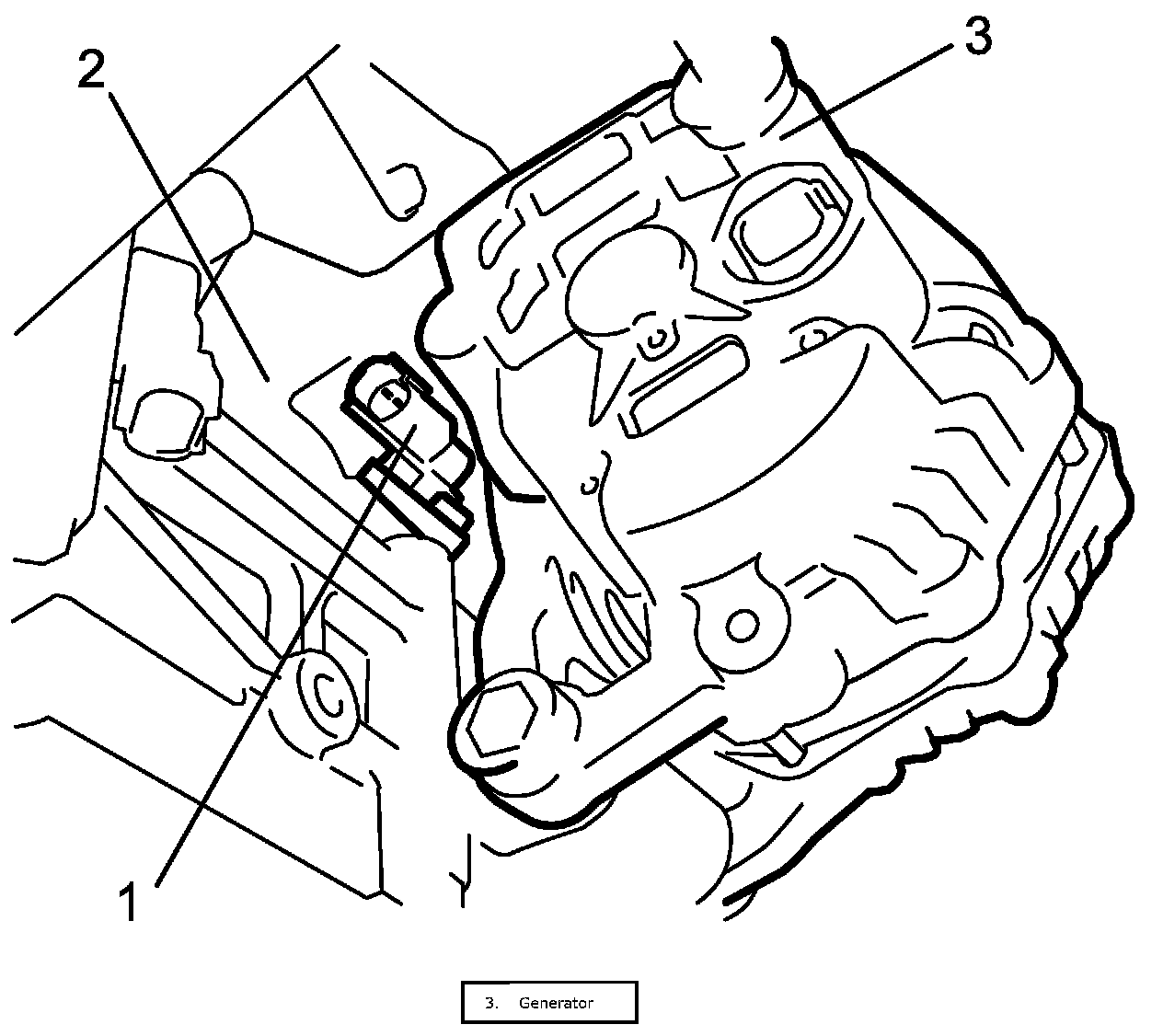 2

3

1

3. Generator