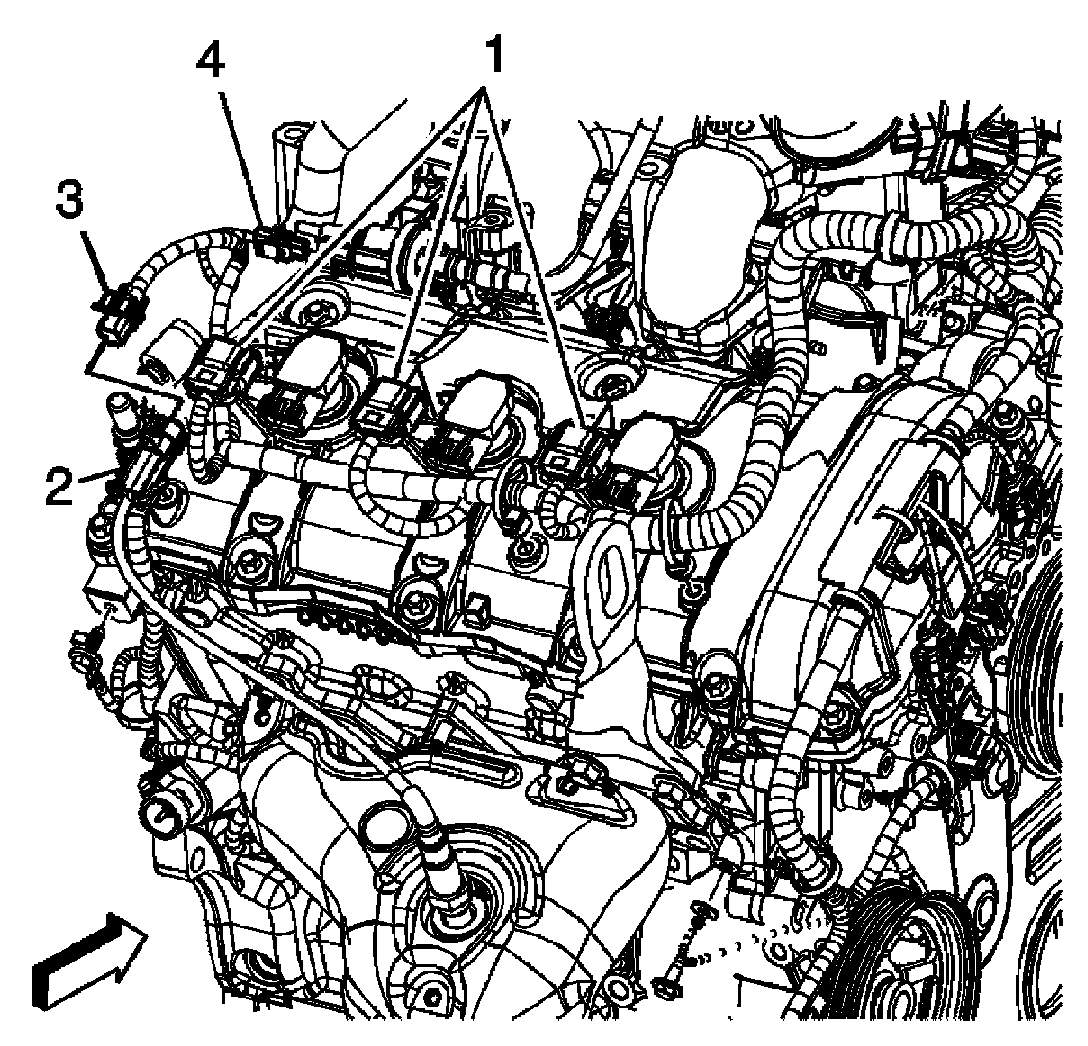 4
1
3
2