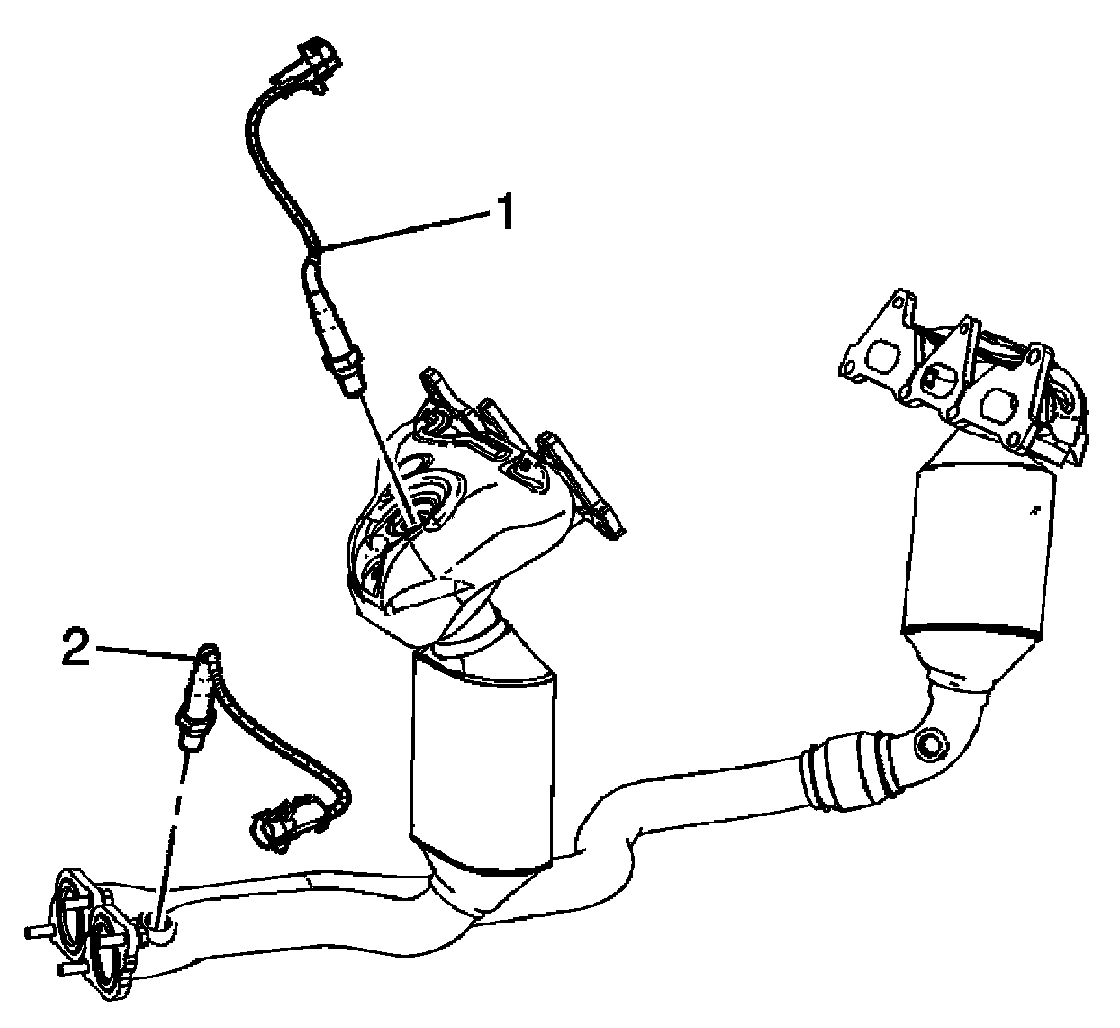 1

2