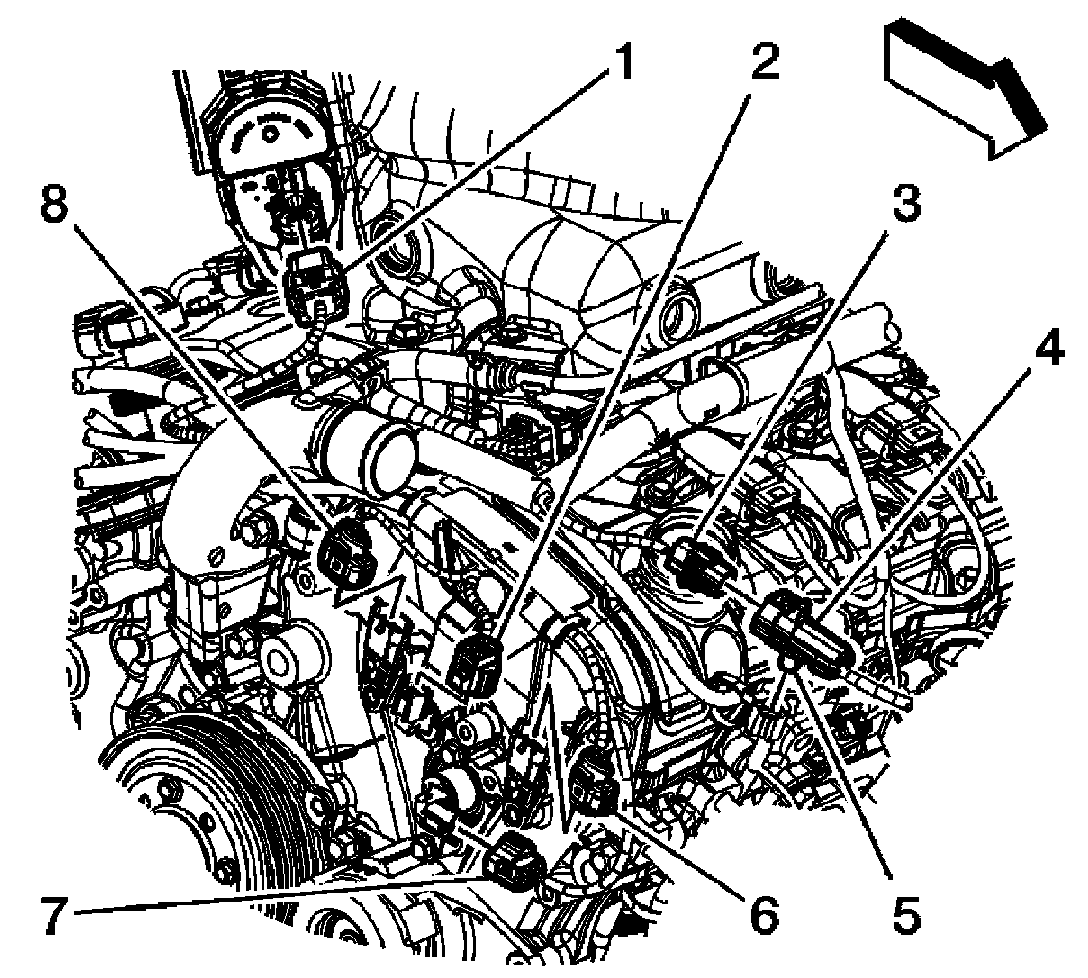 1
2
8
3
4
7
6
5