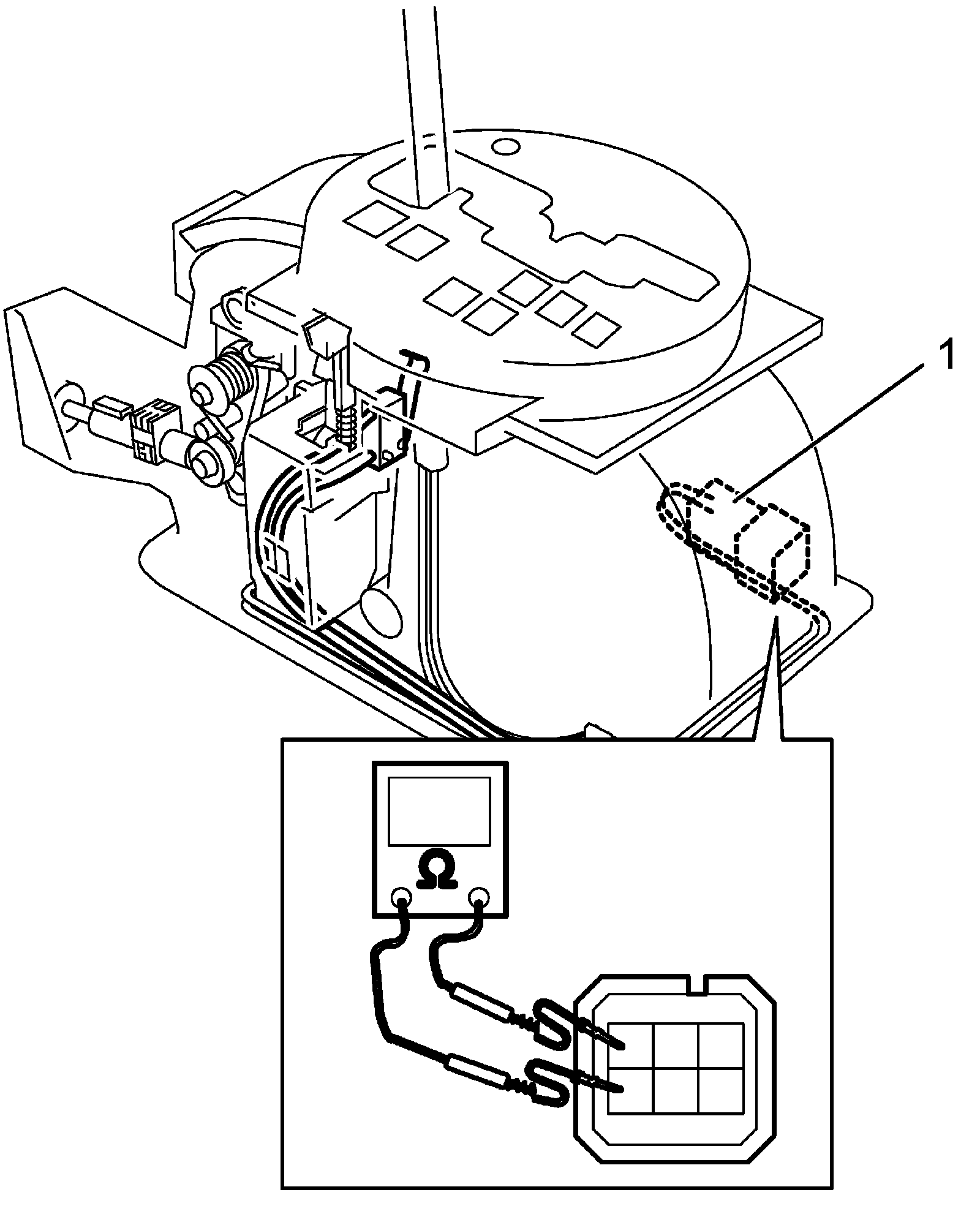 1

Ω