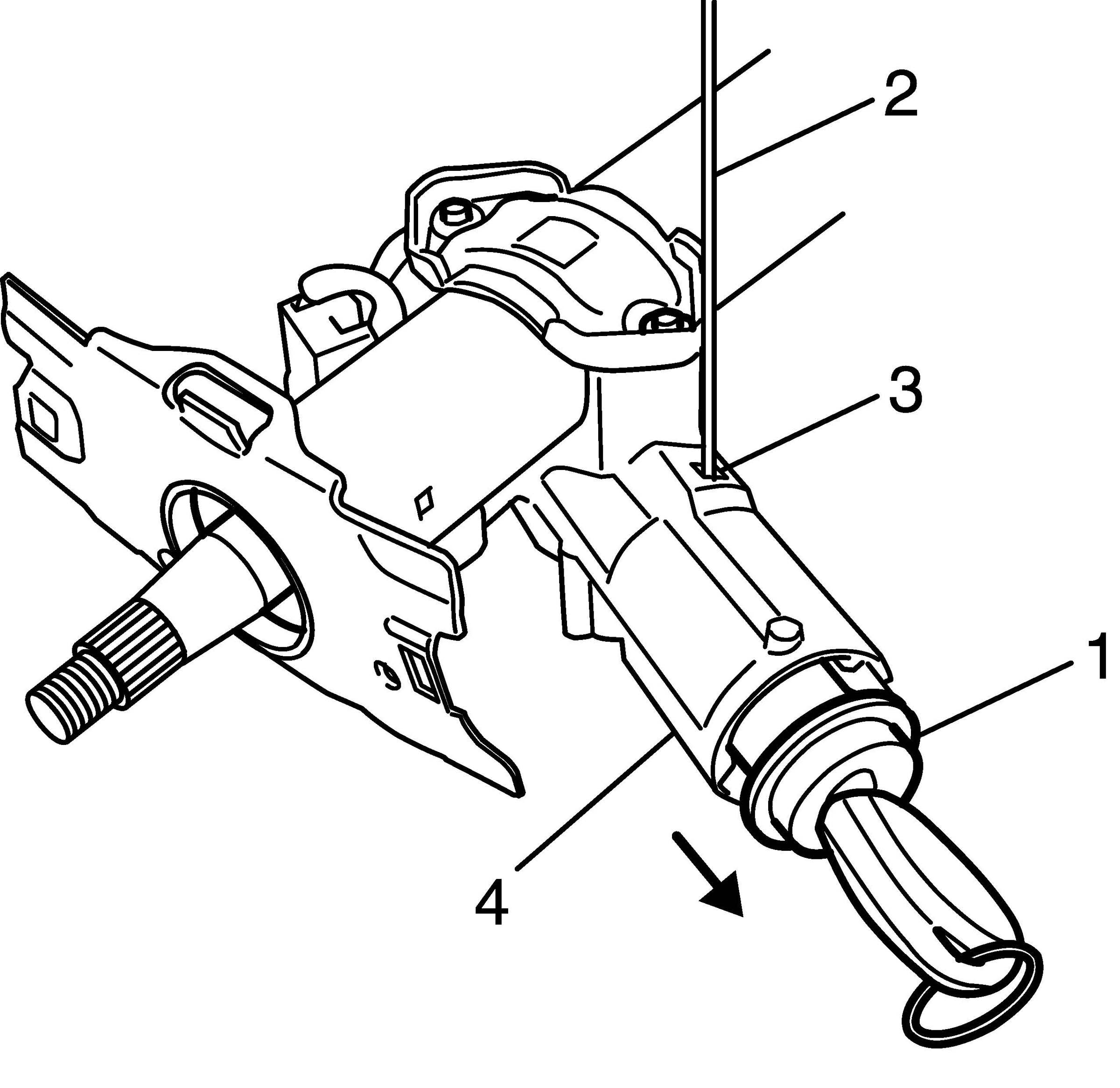 2
3
1
4