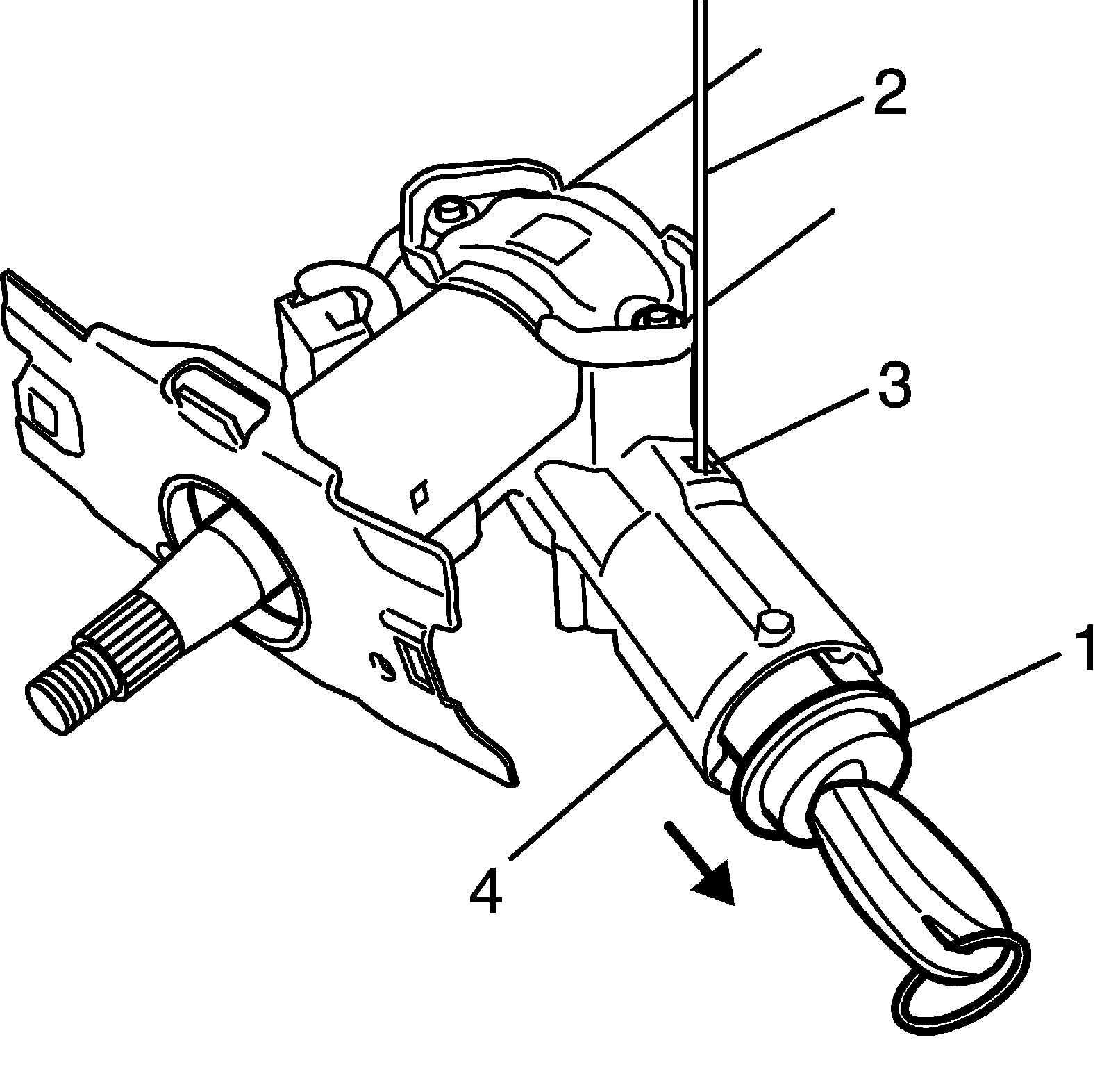 2
3
1
4