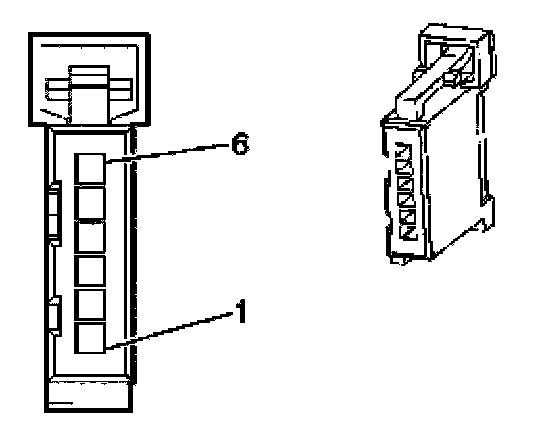 6
1