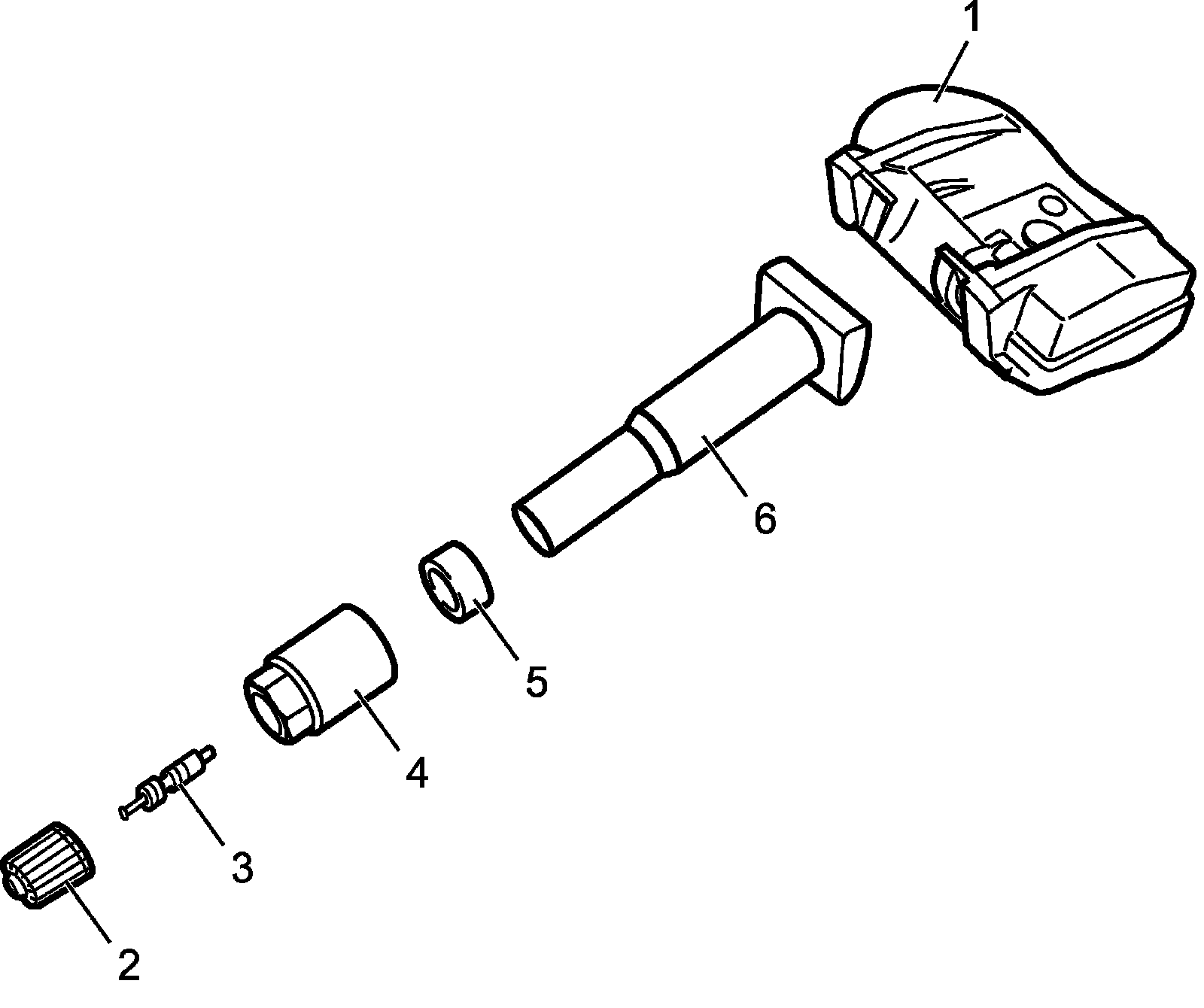 1
6
5
4
3
2