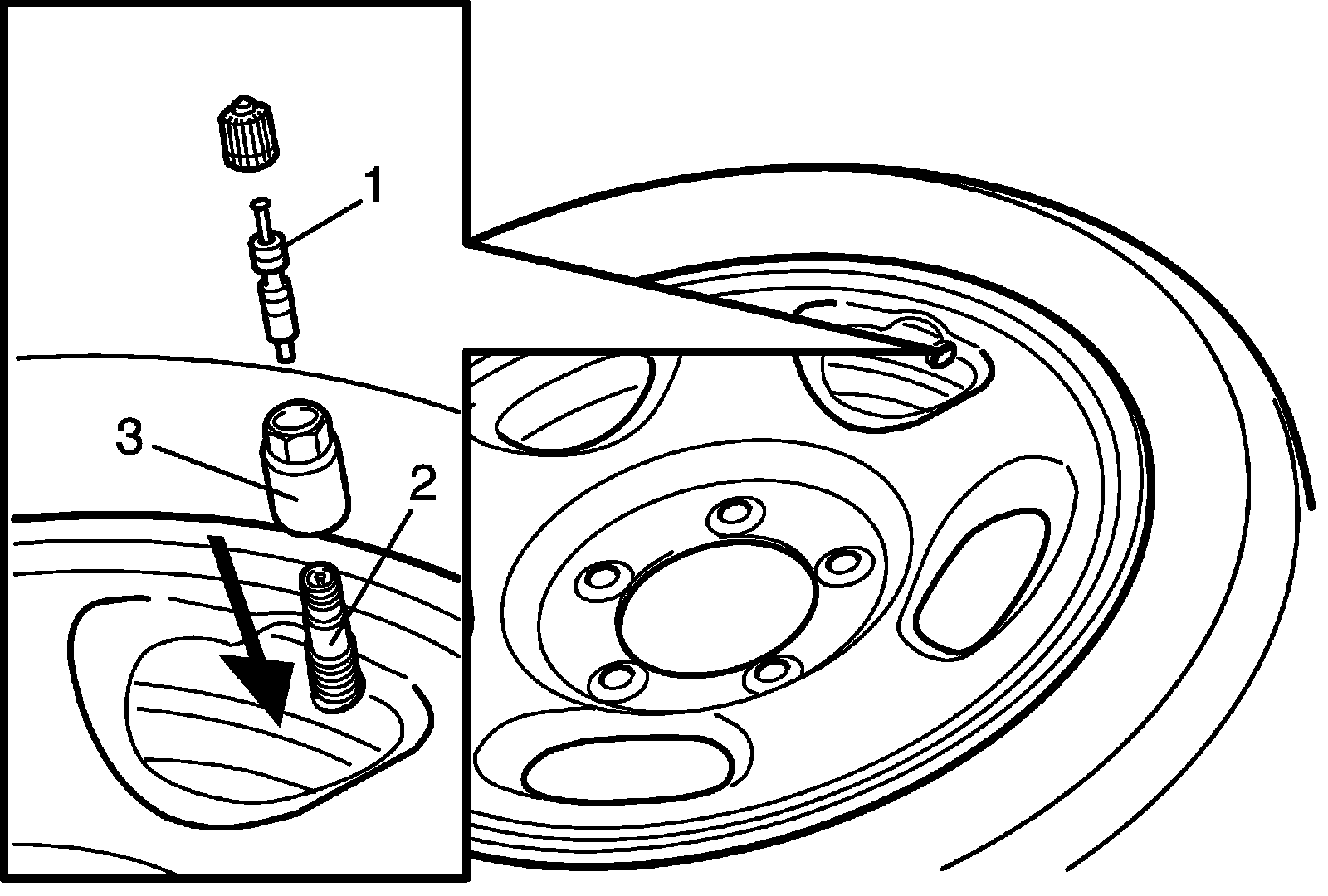 1
3
2