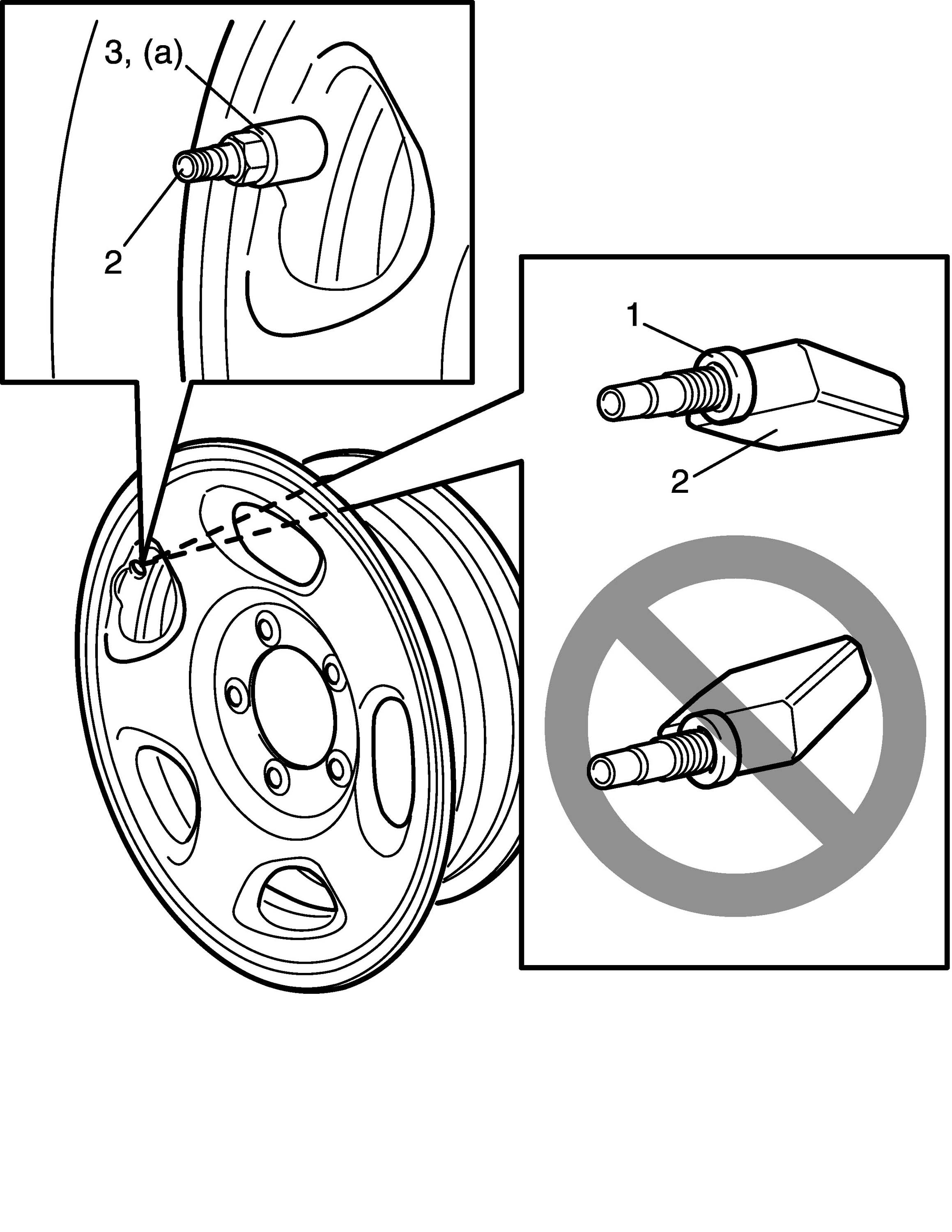 3, (a)

2

1

2