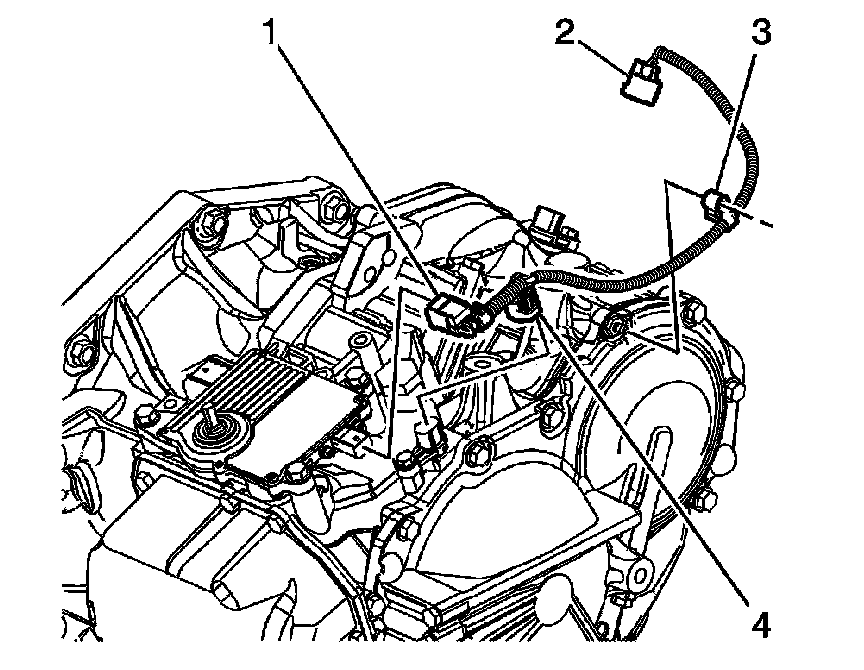 1
2
3
4