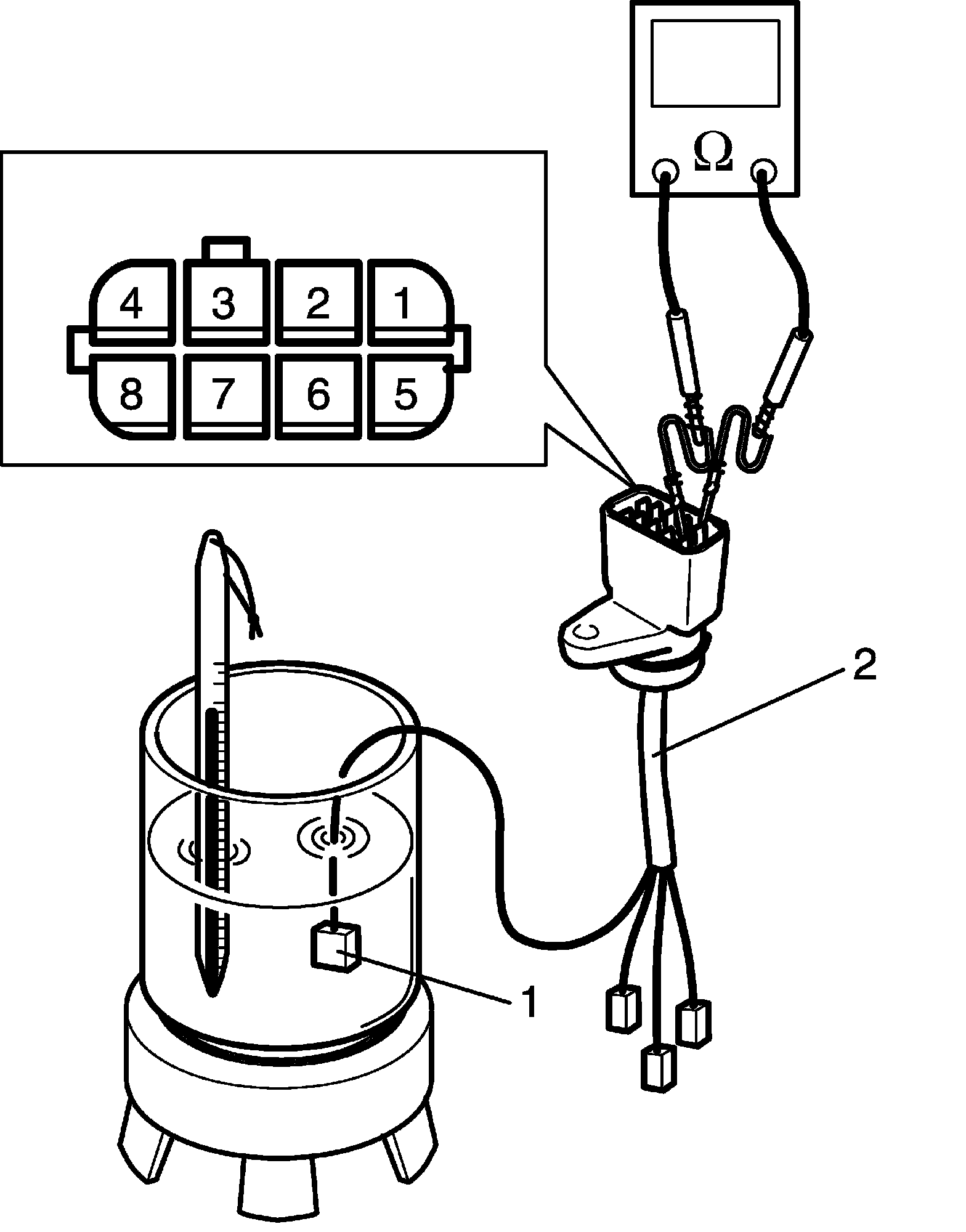 Ω

4 3 2 1
8 7 6 5

2

1