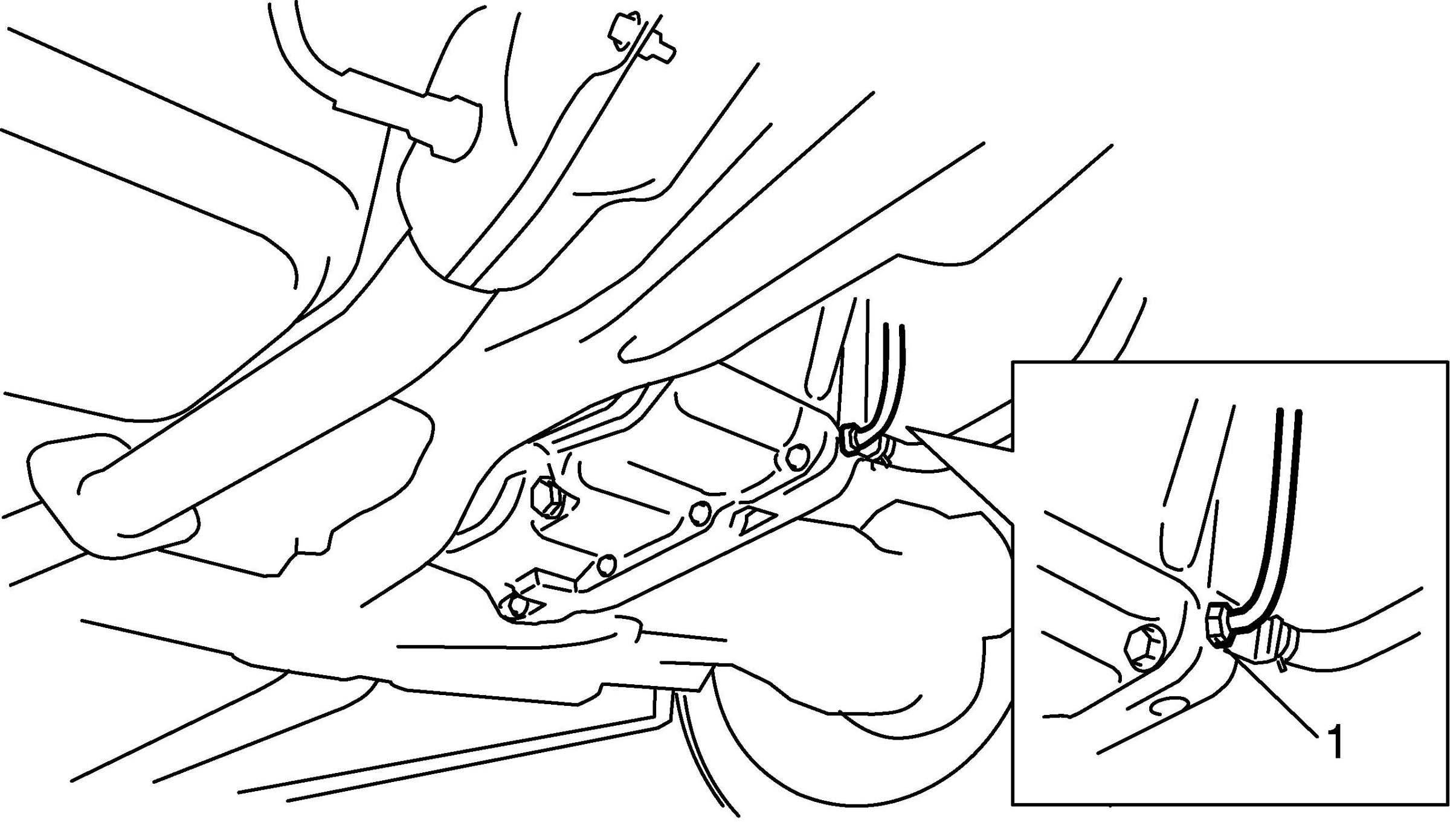 1