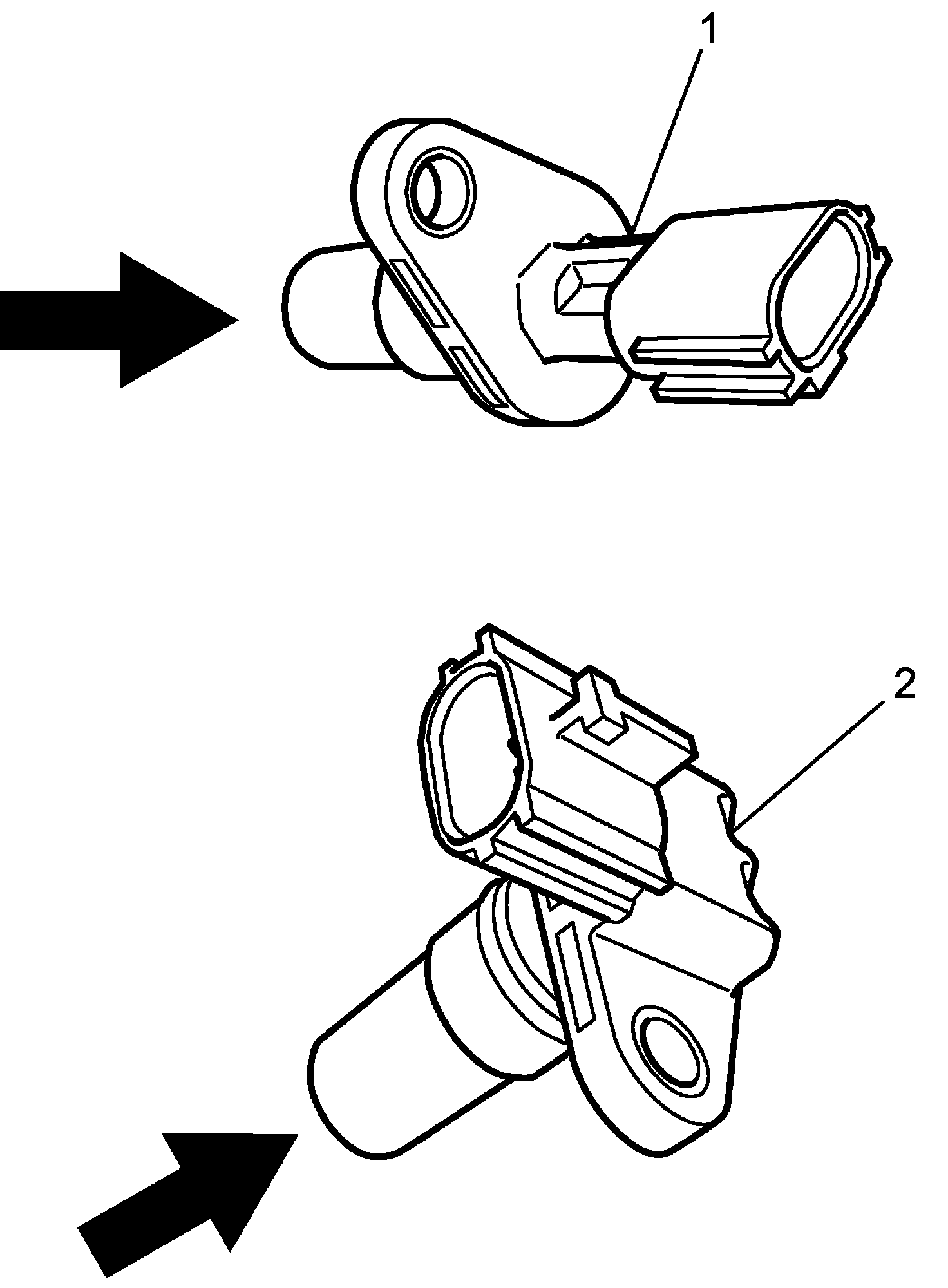 1

2