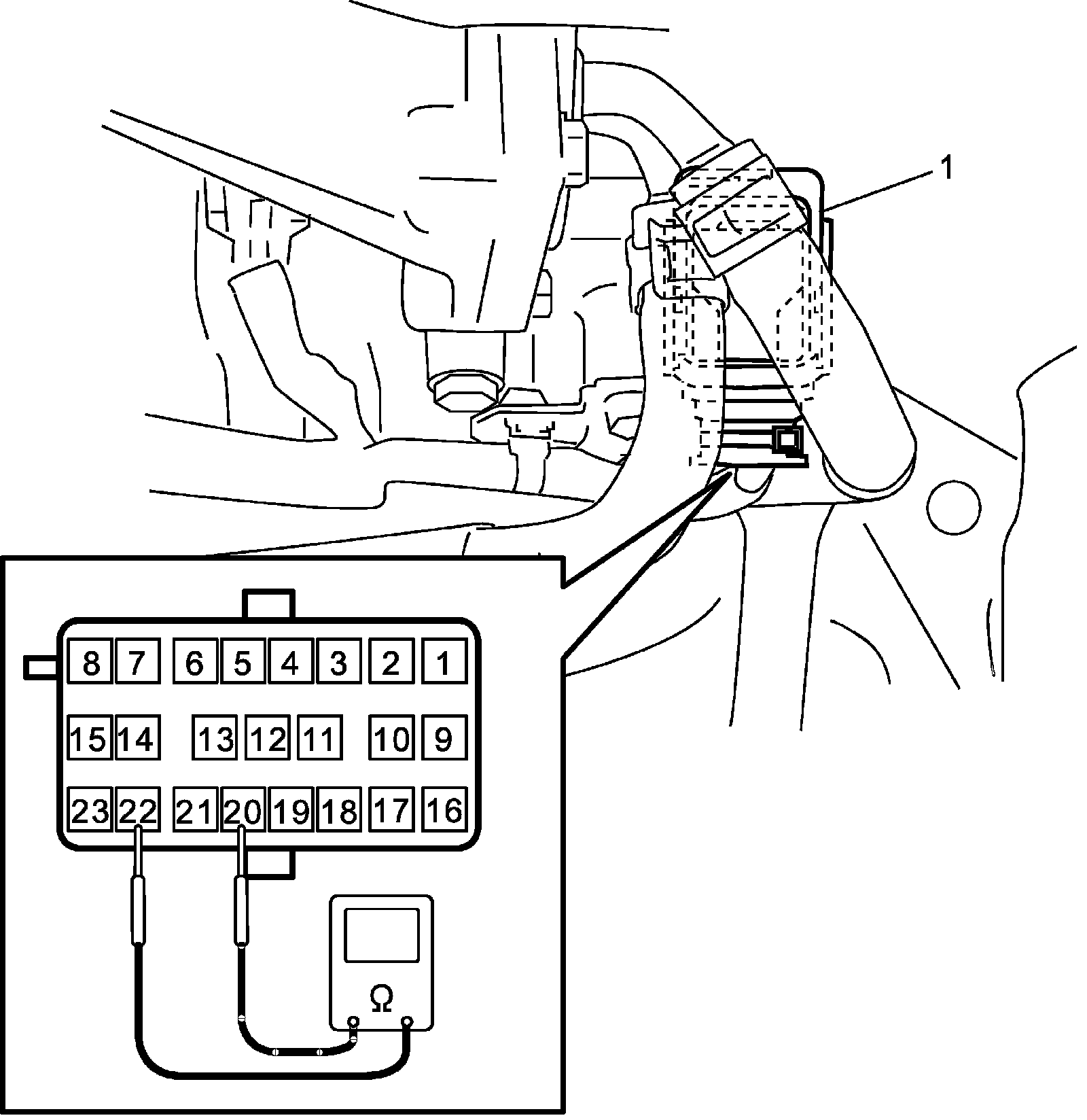 1

8 7 6 5 4 3 2 1
15 14 13 12 11 10 9
23 22 21 20 19 18 17 16

Ω