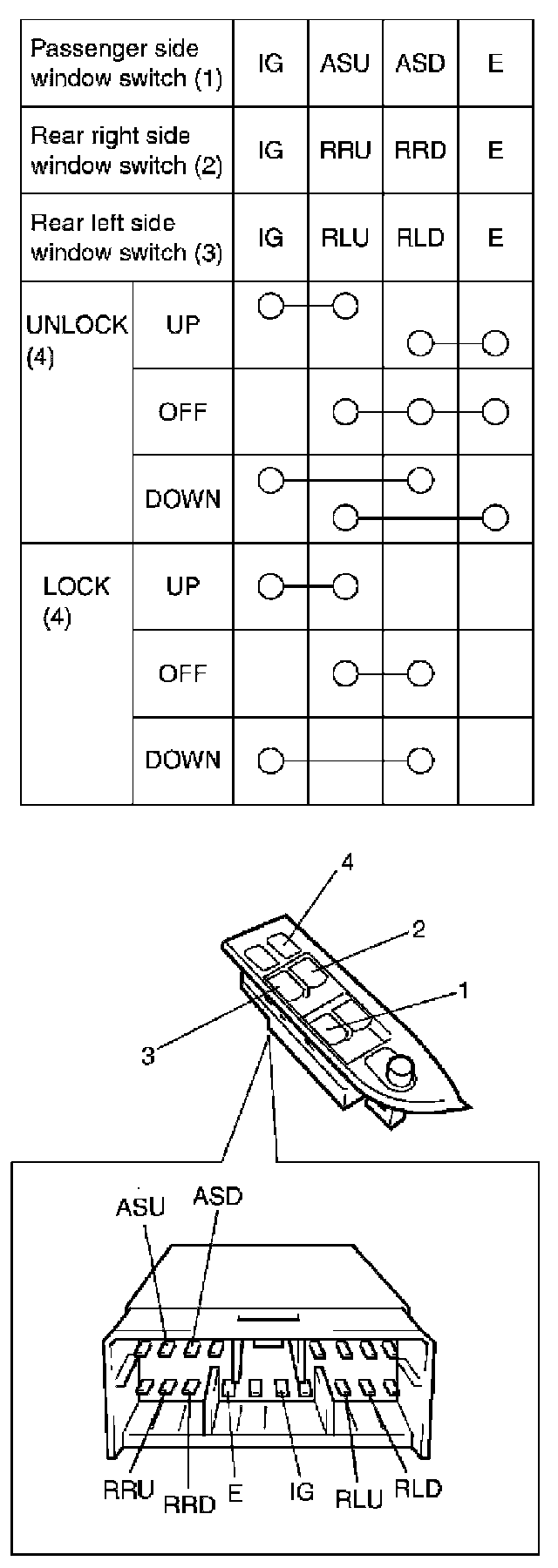 | Passenger side window switch (1) | | IG | ASU | ASD | E |
|---|---|---|---|---|---|
| Rear right side window switch (2) | | IG | RRU | RRD | E |
| Rear left side window switch (3) | | IG | RLU | RLD | E |
| UNLOCK (4) | UP | | | | |
| | OFF | | | | |
| | DOWN | | | | |
| LOCK (4) | UP | | | | |
| | OFF | | | | |
| | DOWN | | | | |

4
2
1
3

ASU
ASD
RRU
RRD
E
IG
RLU
RLD