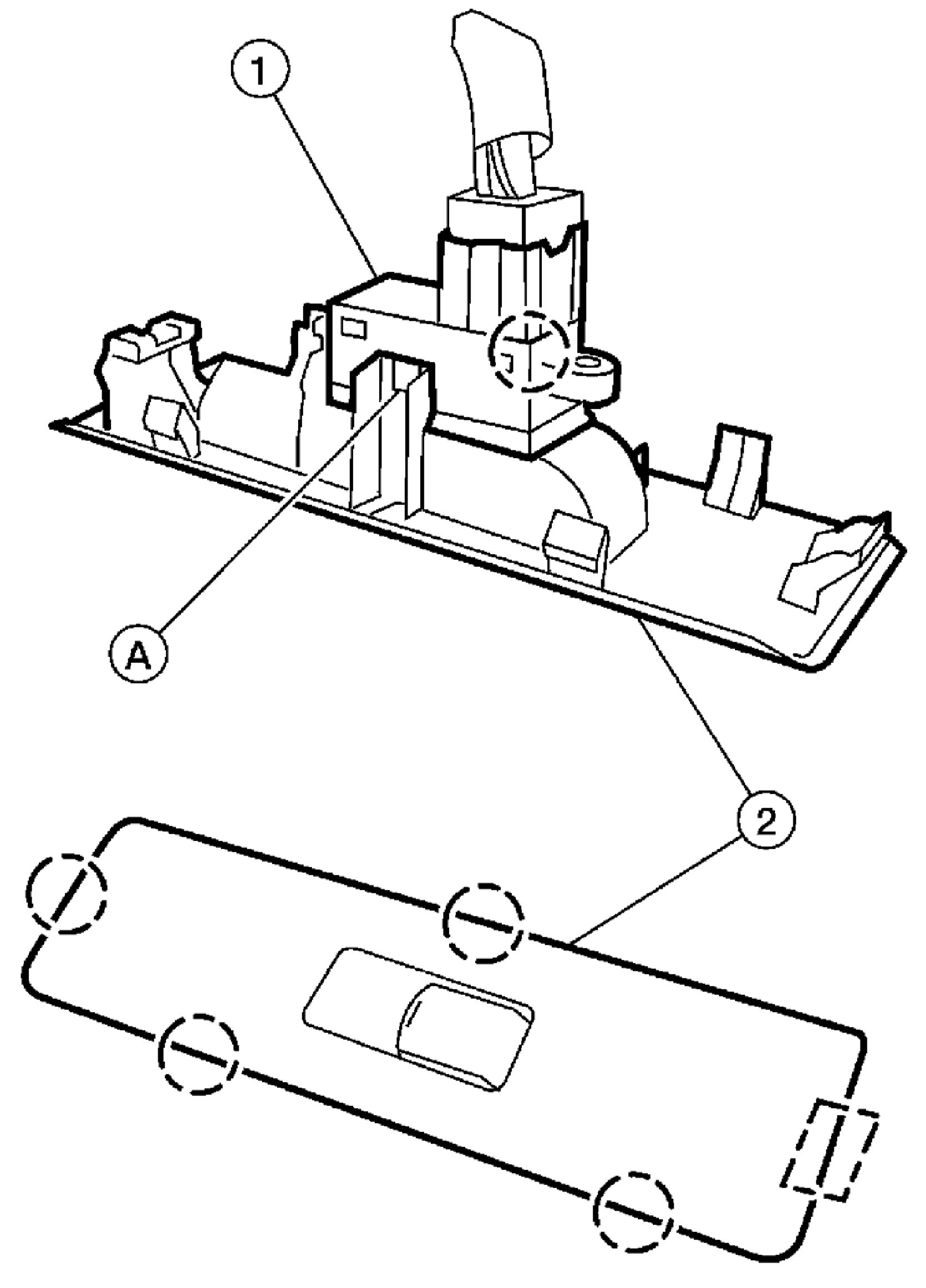 1
A
2