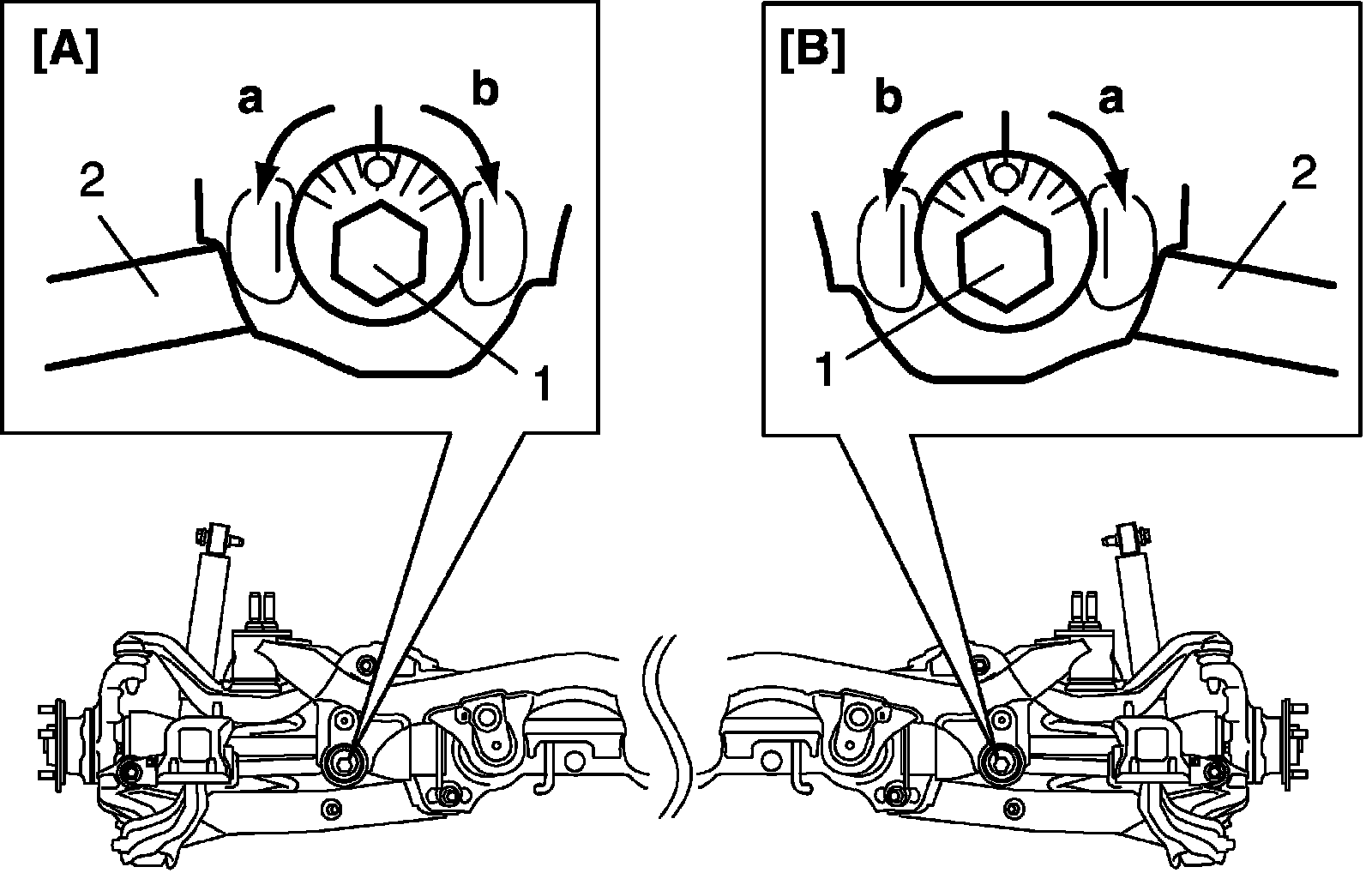 [A]

a

b

2

1

[B]

b

a

2

1