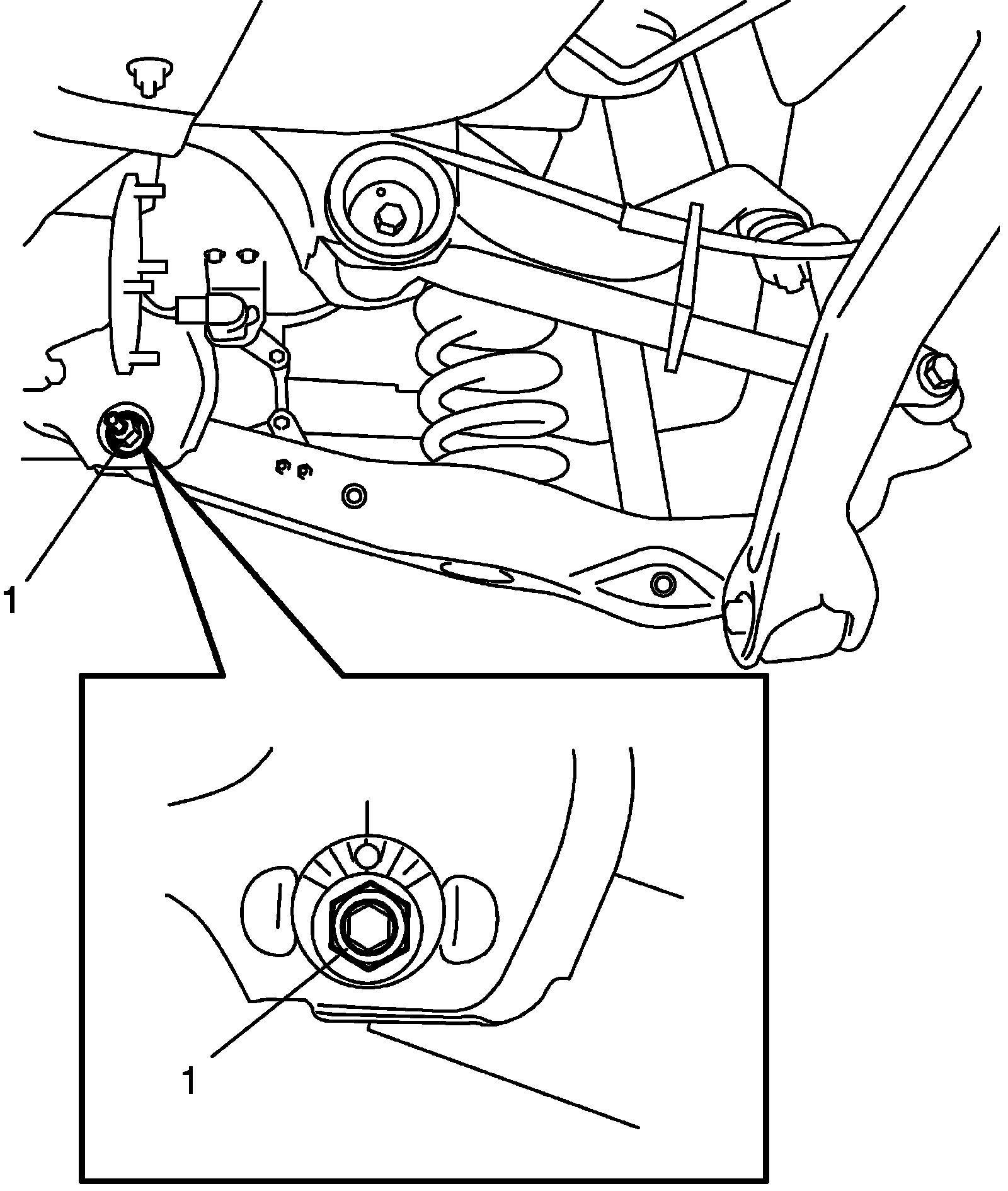 1

1