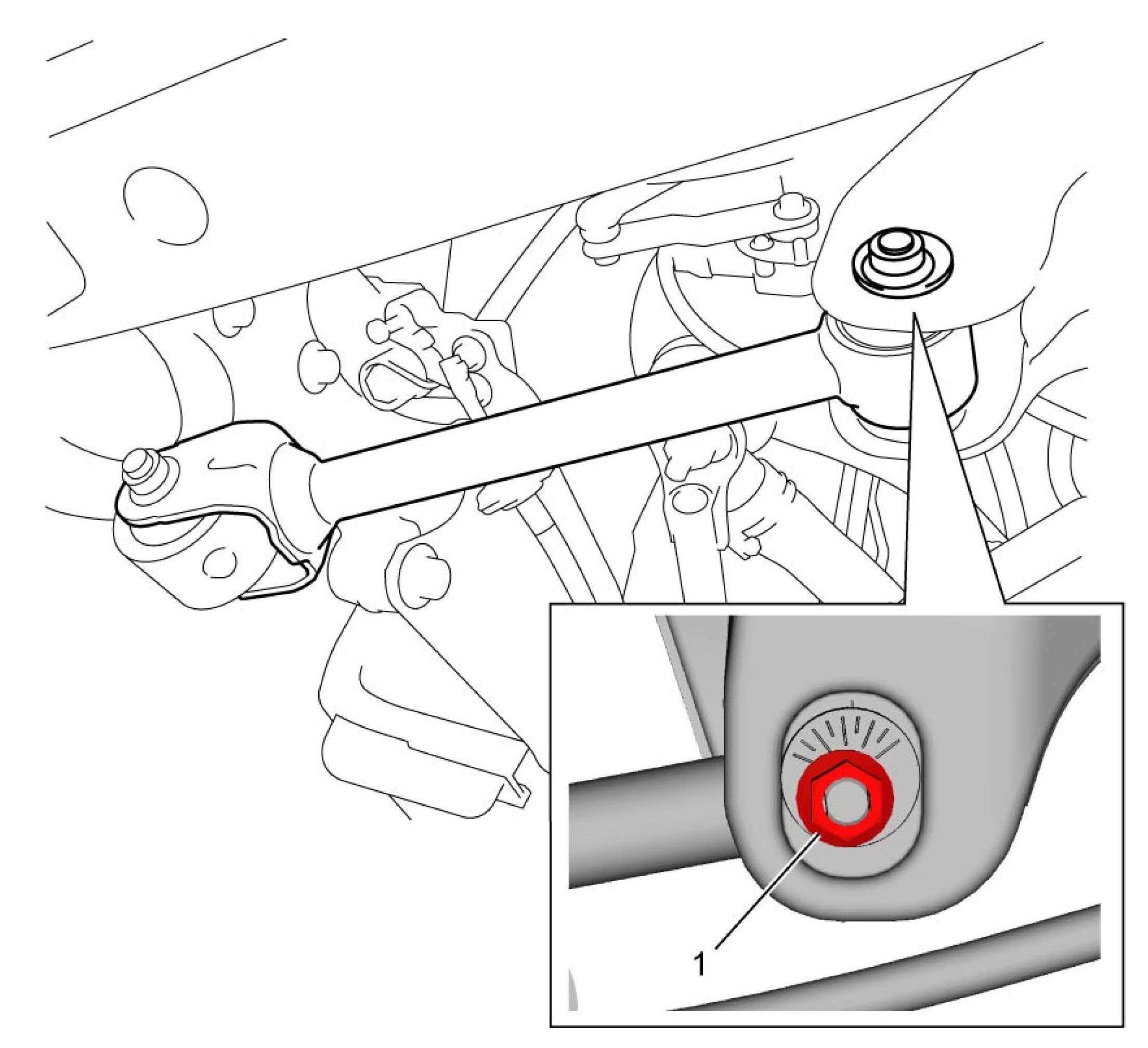 1