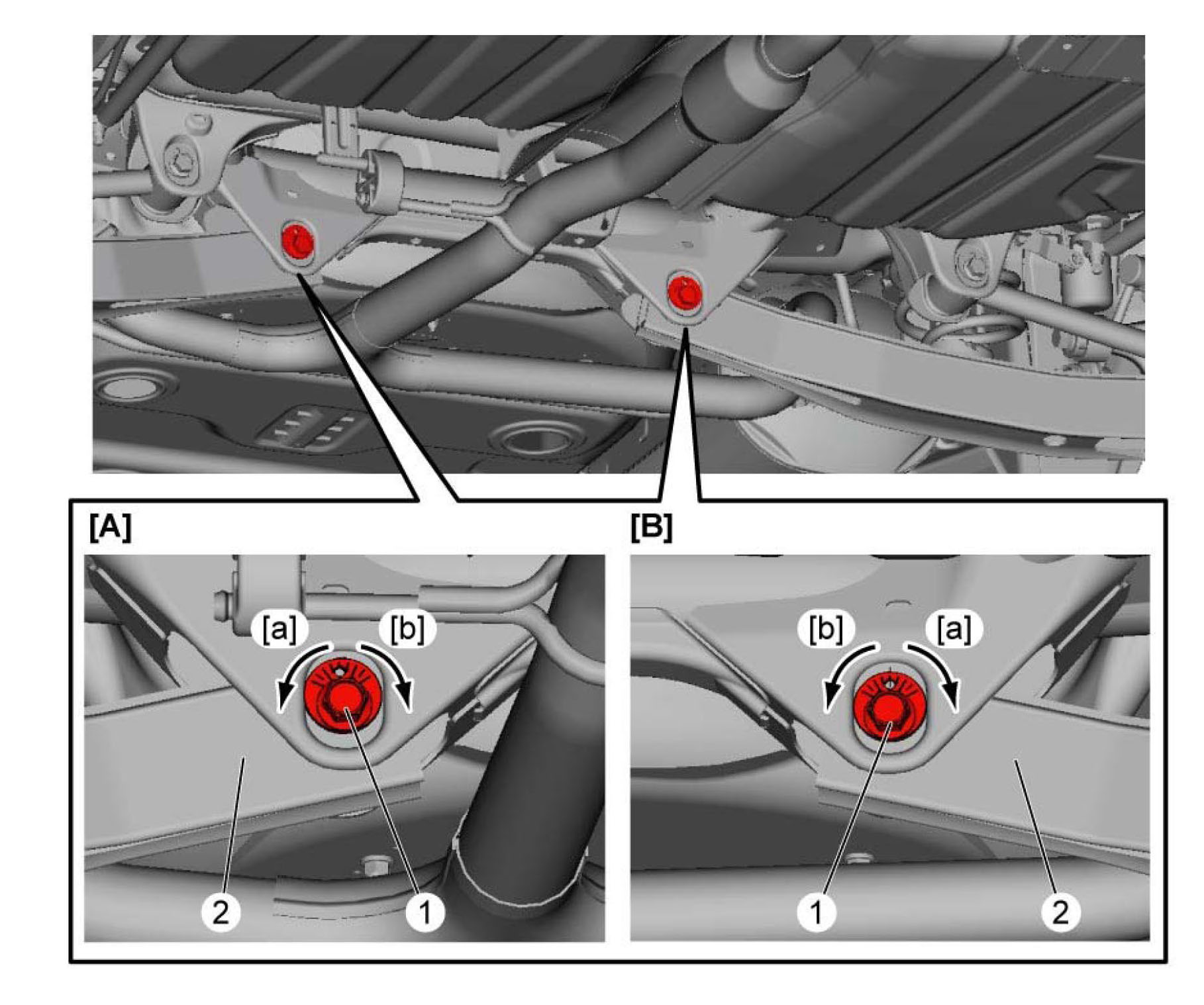 [A]

[a] [b]

2 1

[B]

[b] [a]

1 2