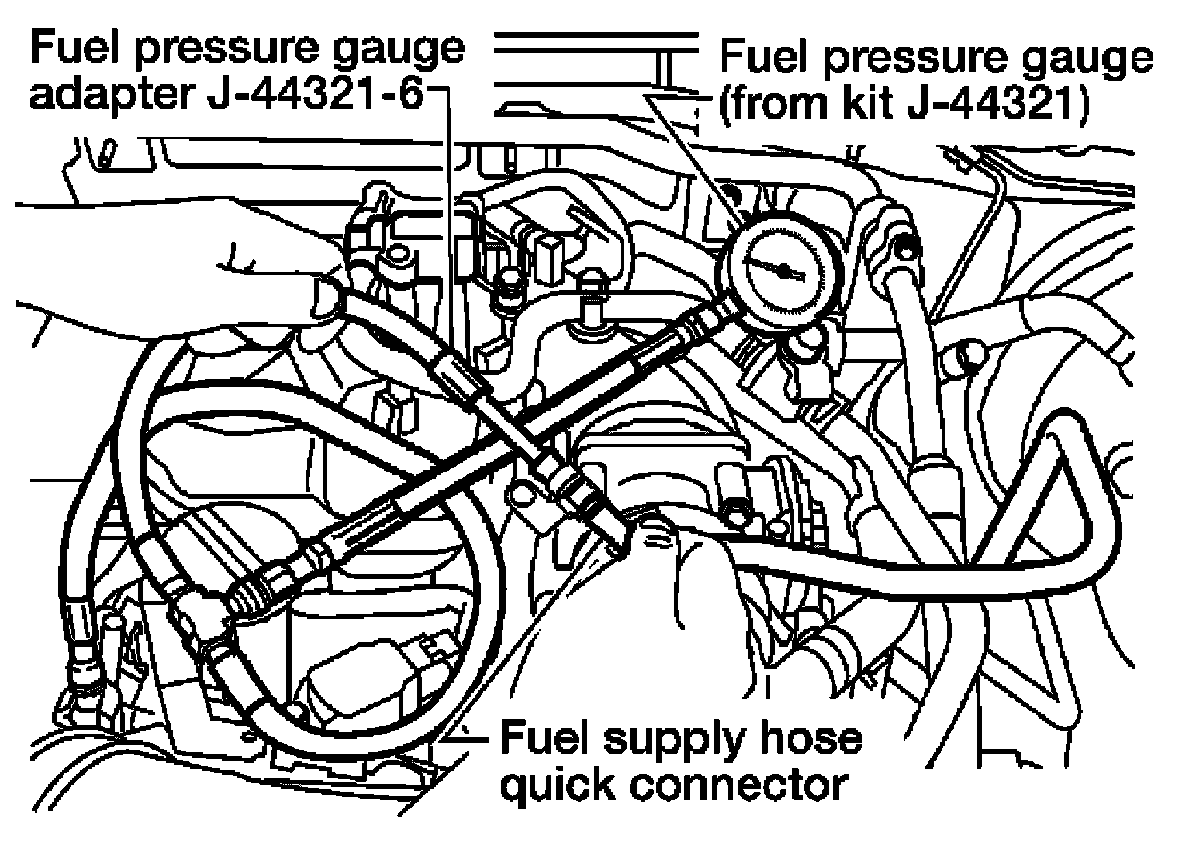 Fuel pressure gauge adapter J-44321-6

Fuel pressure gauge (from kit J-44321)

Fuel supply hose quick connector