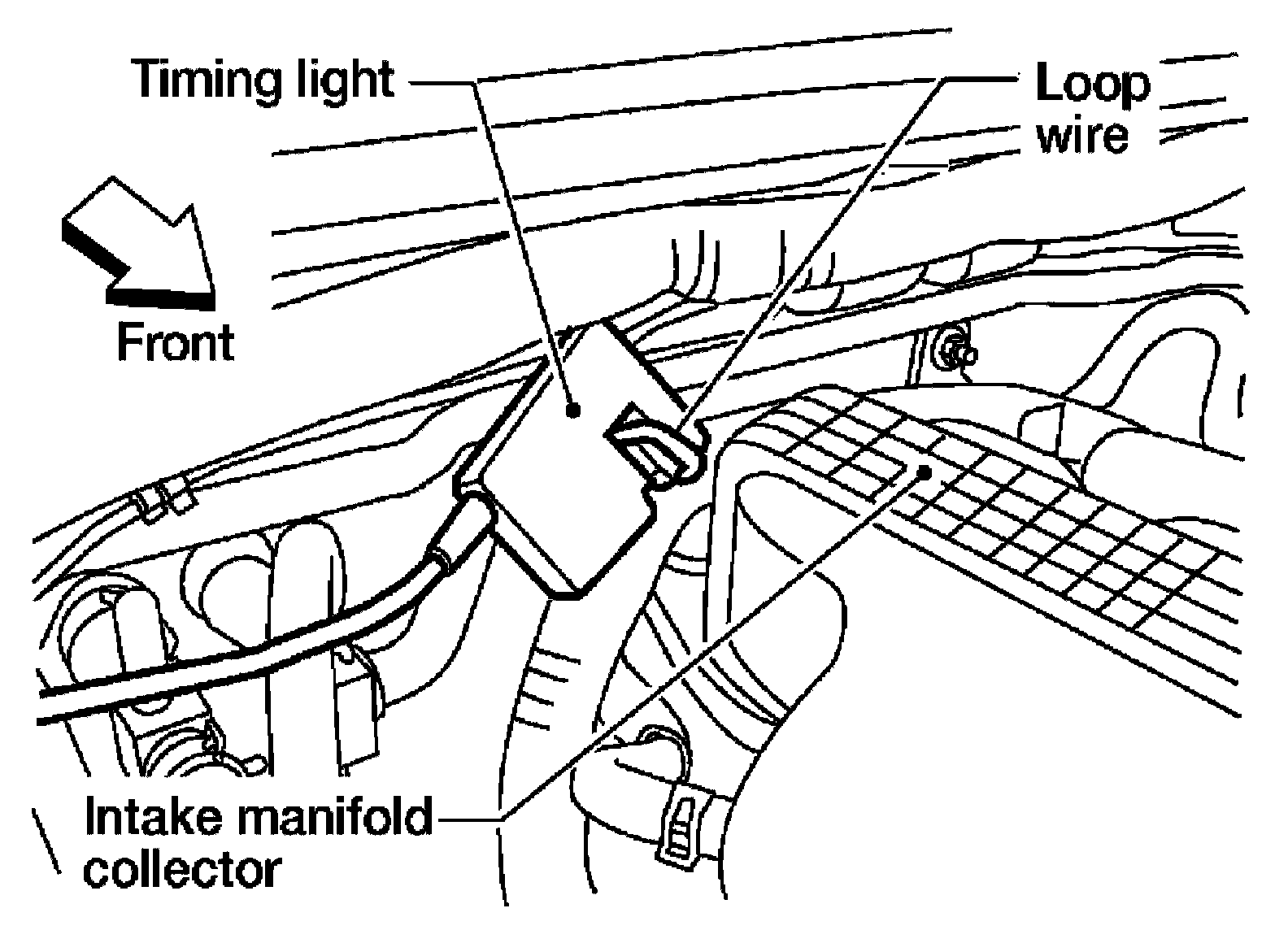 Timing light

Loop wire

Front

Intake manifold collector