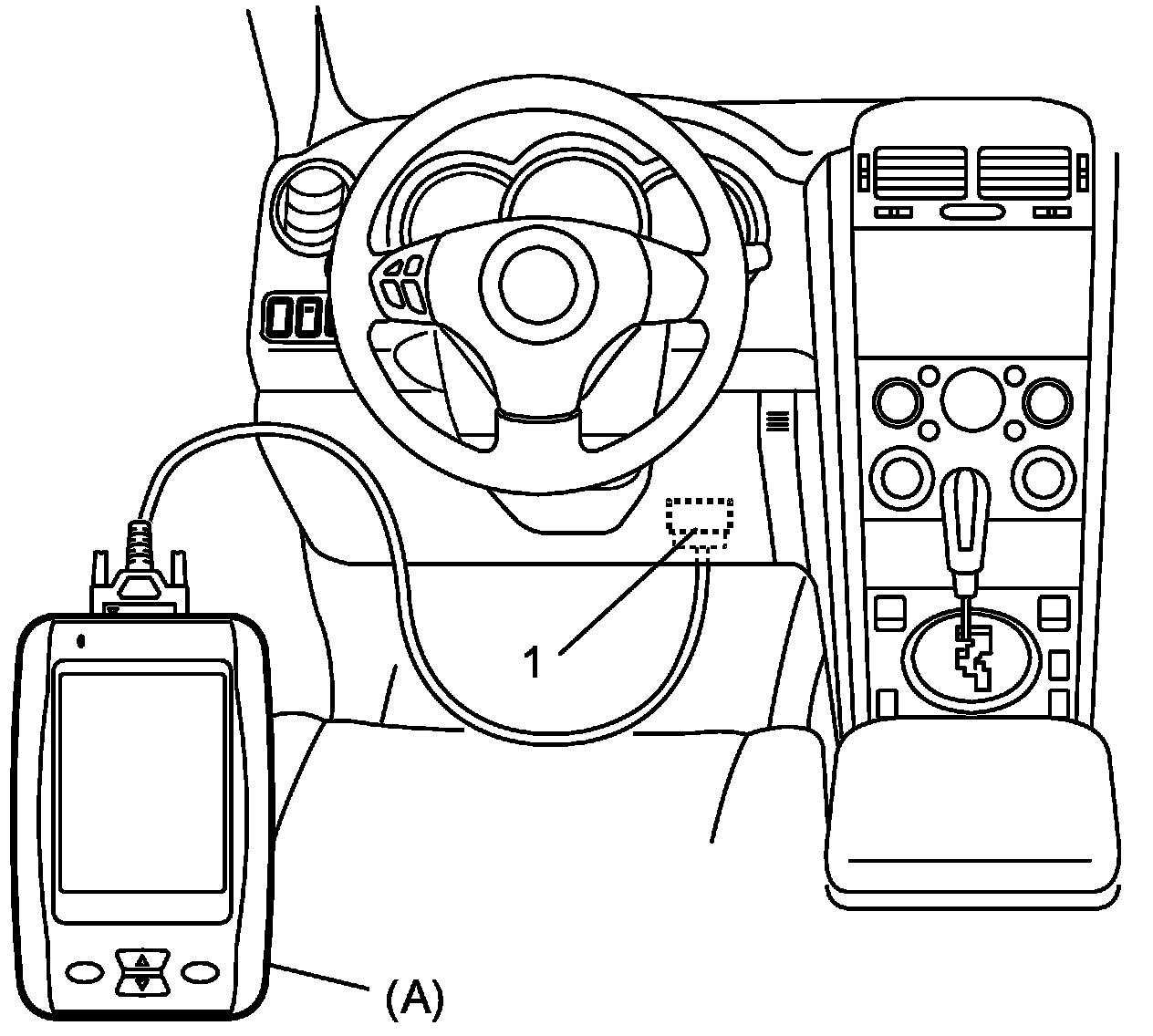 1

(A)