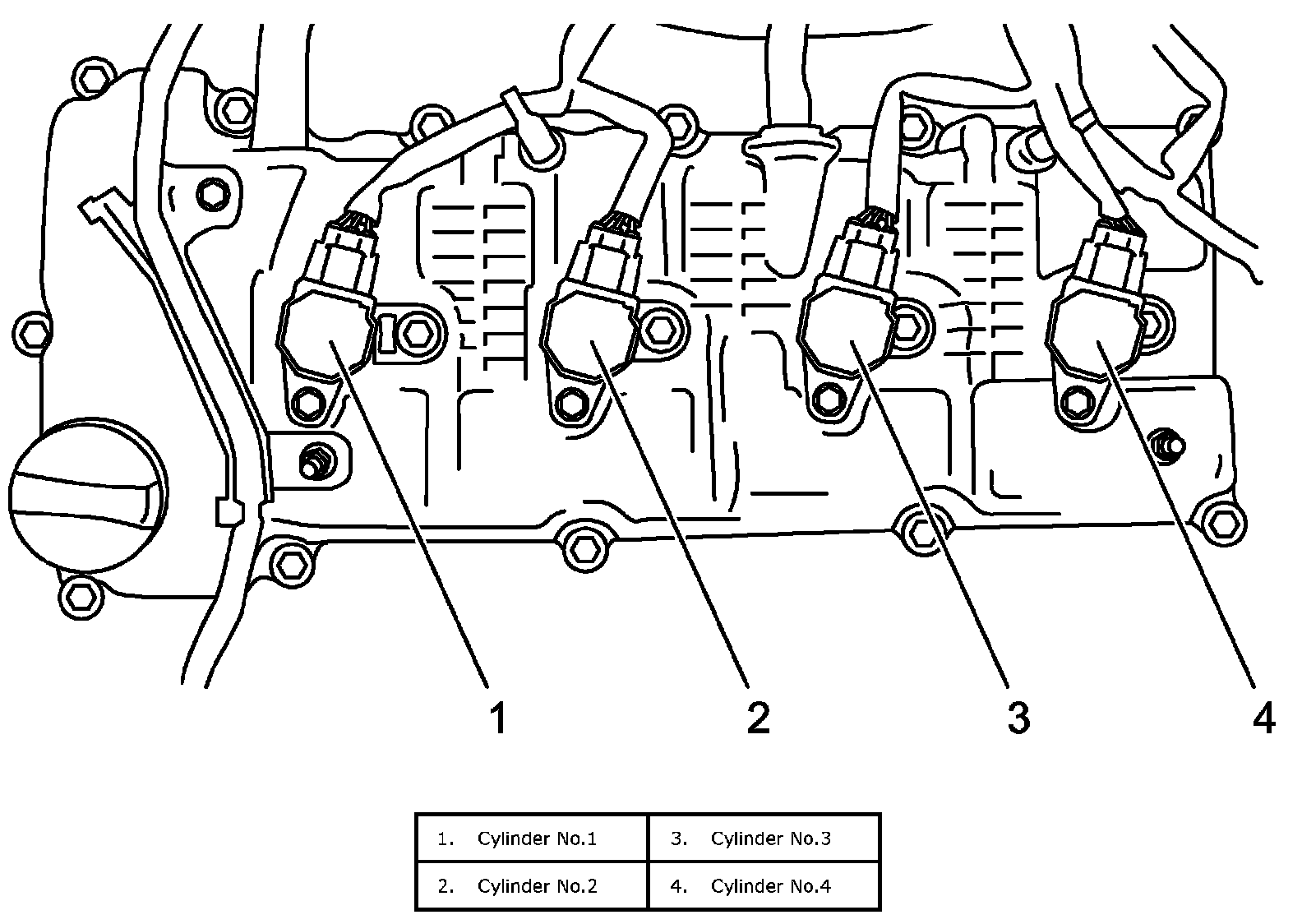 1 2 3 4

| 1. Cylinder No.1 | 3. Cylinder No.3 |
|---|---|
| 2. Cylinder No.2 | 4. Cylinder No.4 |