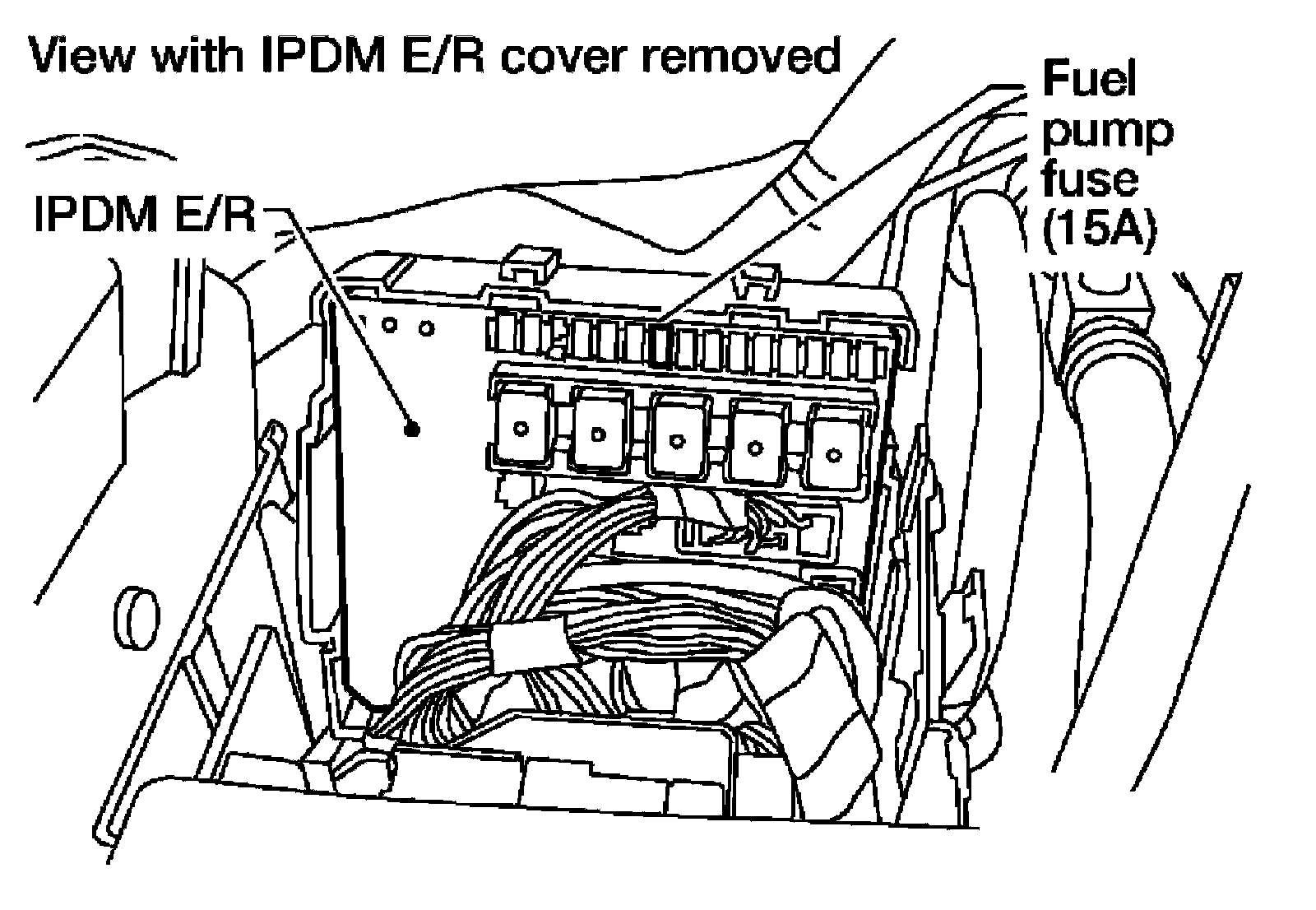 View with IPDM E/R cover removed

Fuel pump fuse (15A)

IPDM E/R