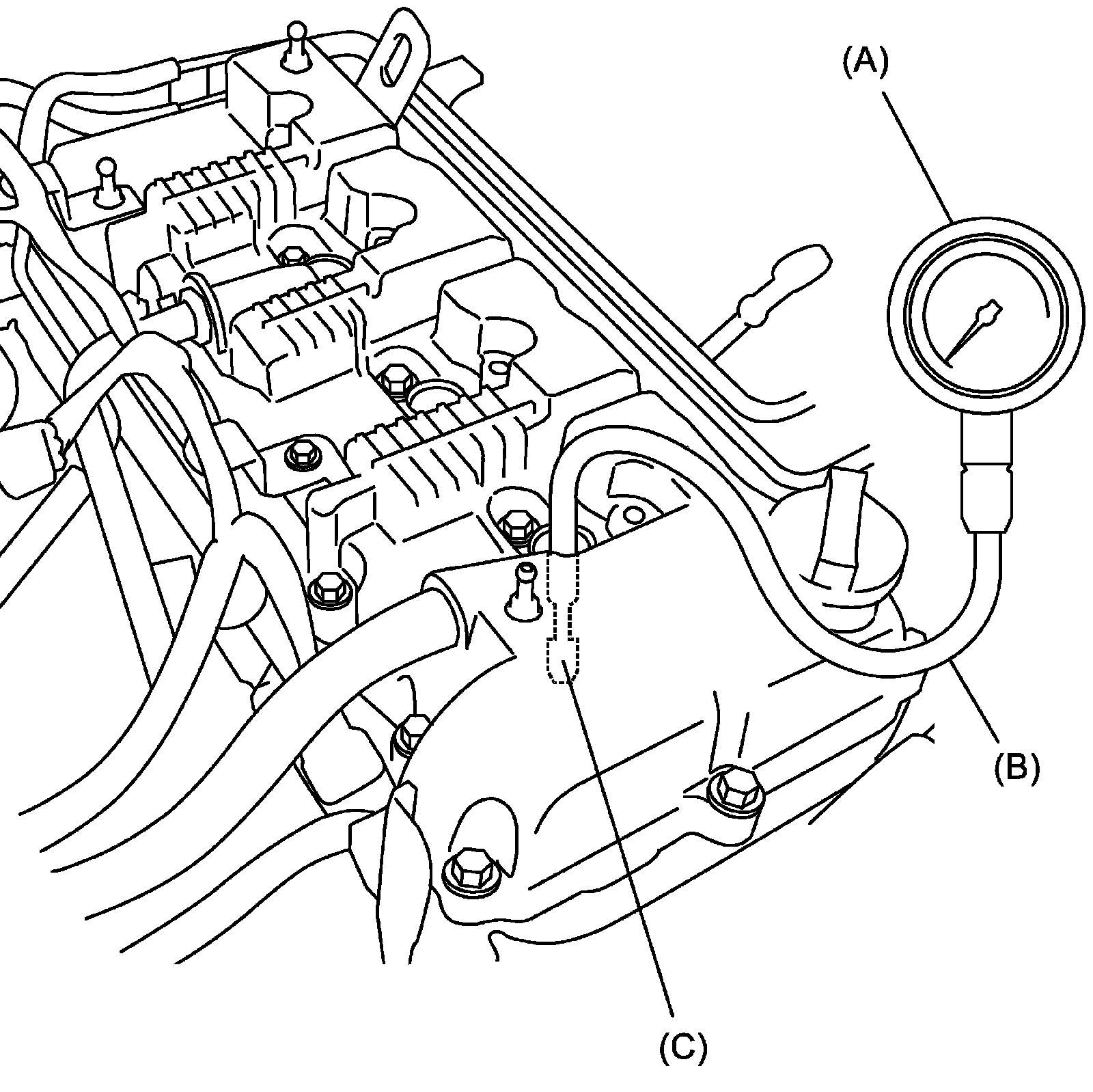 (A)
(B)
(C)