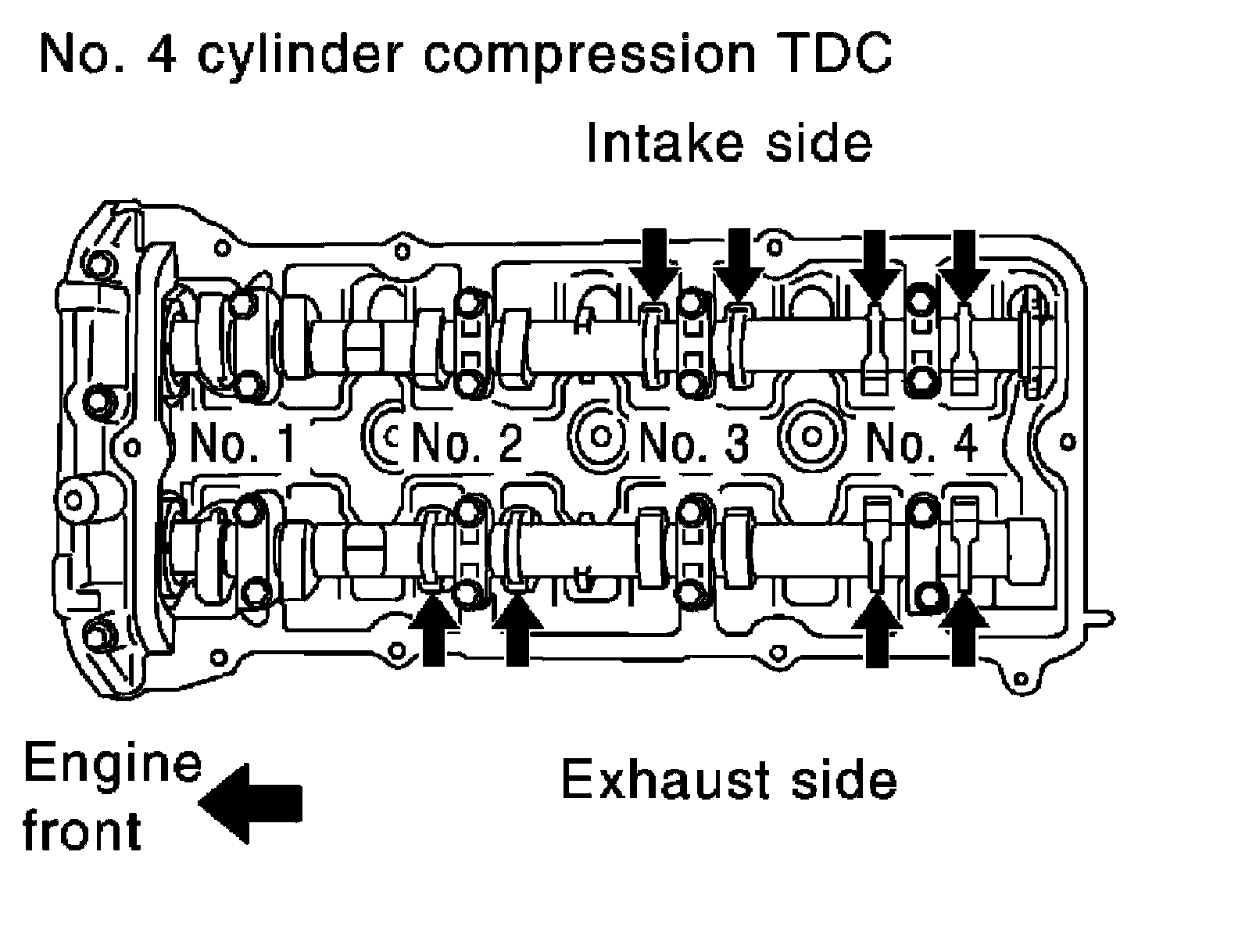 No. 4 cylinder compression TDC

Intake side

No. 1

No. 2

No. 3

No. 4

Engine front

Exhaust side