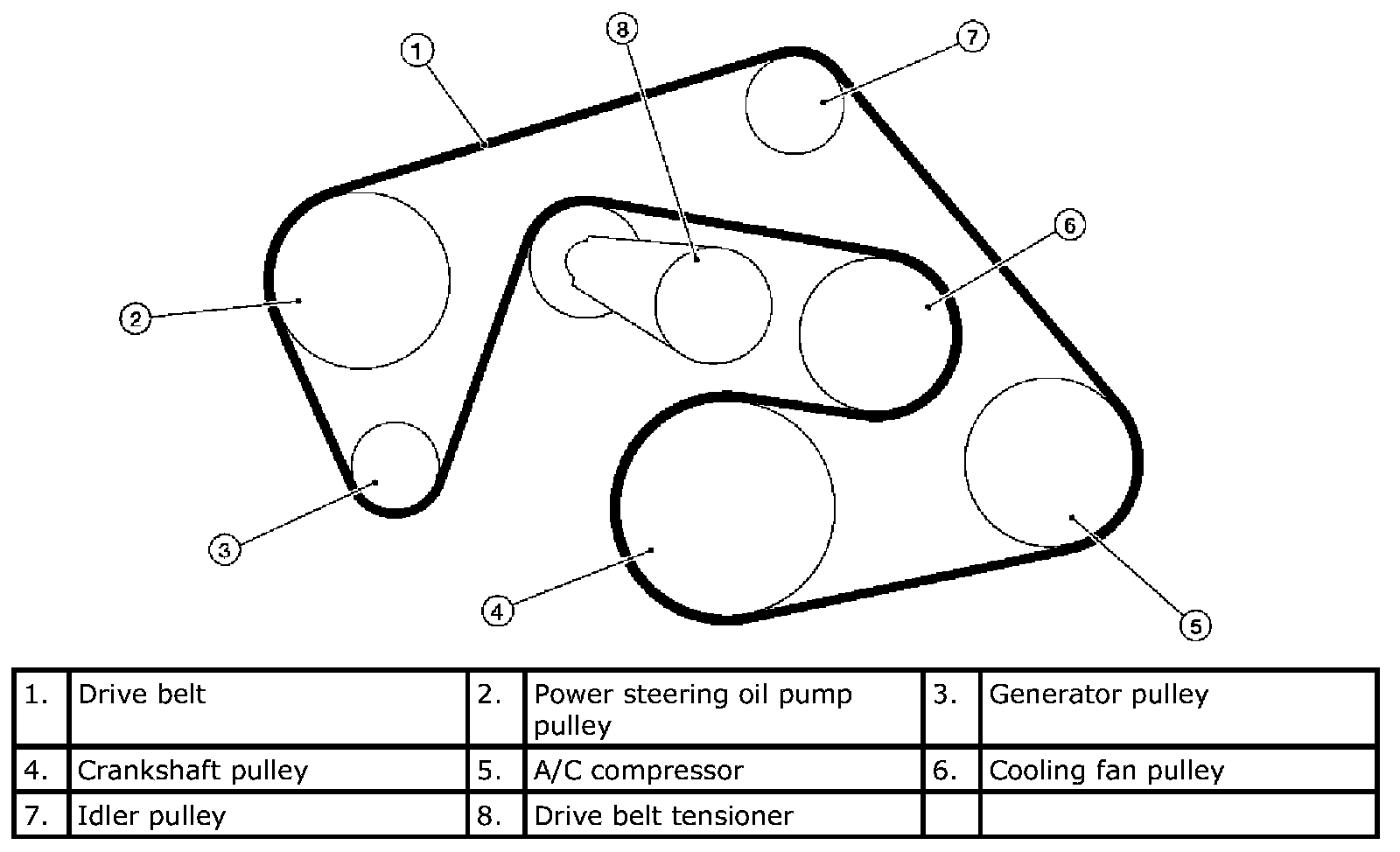 1
8
7
6
2
3
4
5

| 1. | Drive belt | 2. | Power steering oil pump pulley | 3. | Generator pulley |
|---|---|---|---|---|---|
| 4. | Crankshaft pulley | 5. | A/C compressor | 6. | Cooling fan pulley |
| 7. | Idler pulley | 8. | Drive belt tensioner | | |